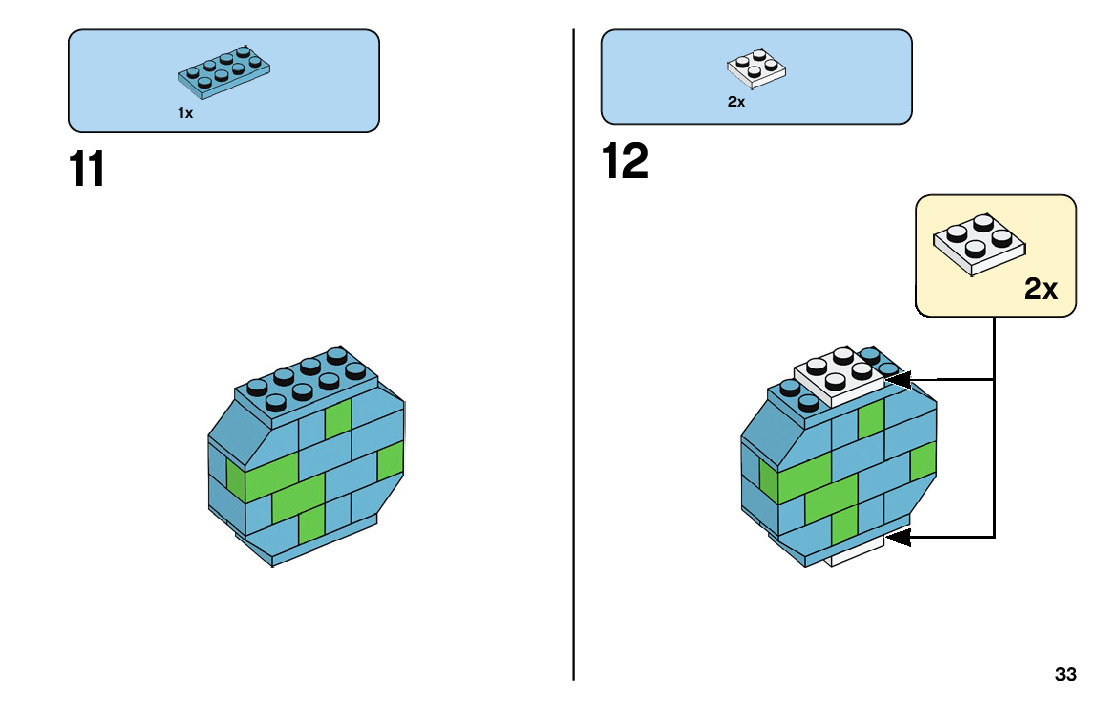 1x

11

2x

12

2x

33