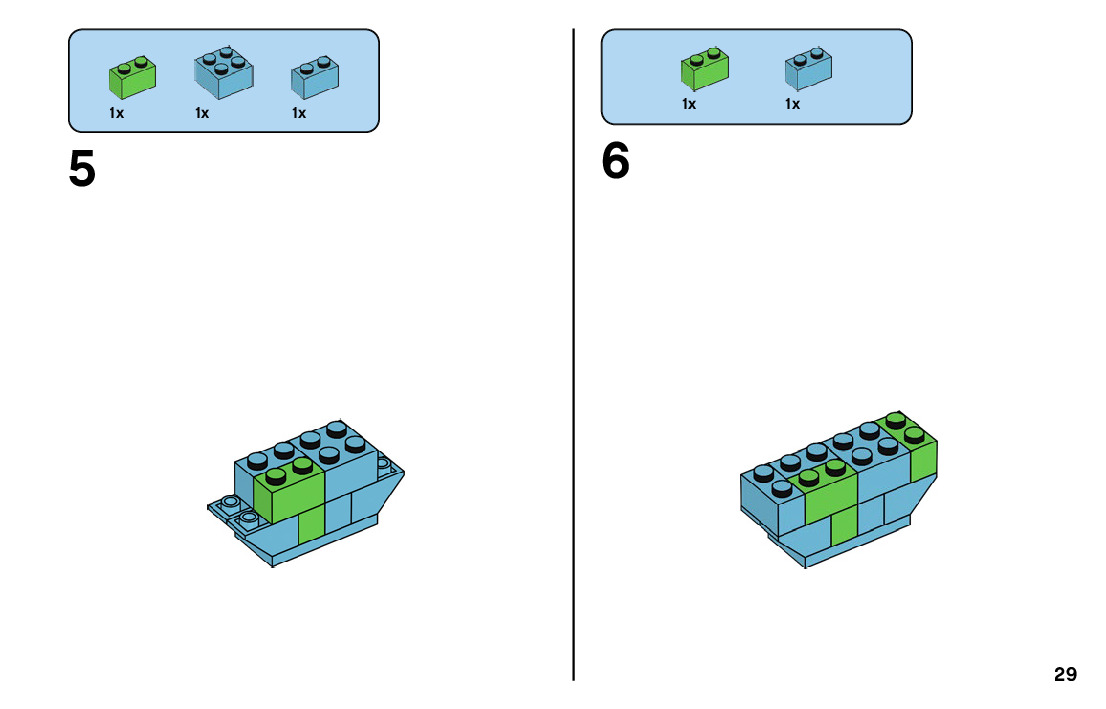 1x 1x 1x

5

1x 1x

6

29