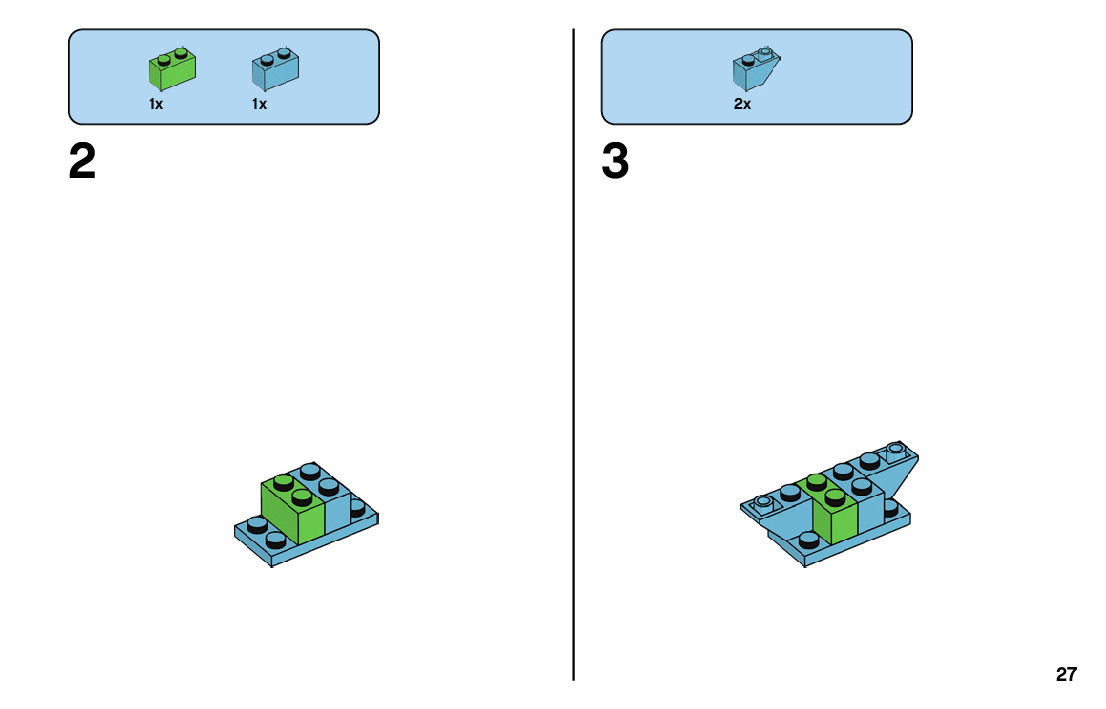 1x 1x

2

2x

3

27