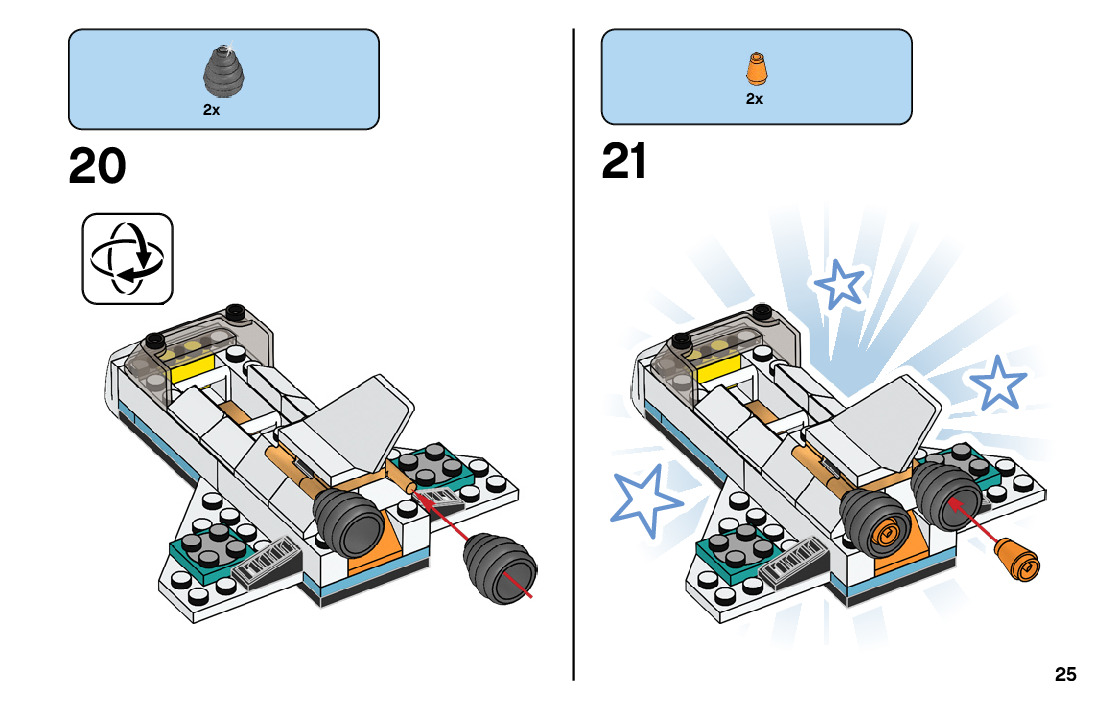 2x

20

2x

21

25