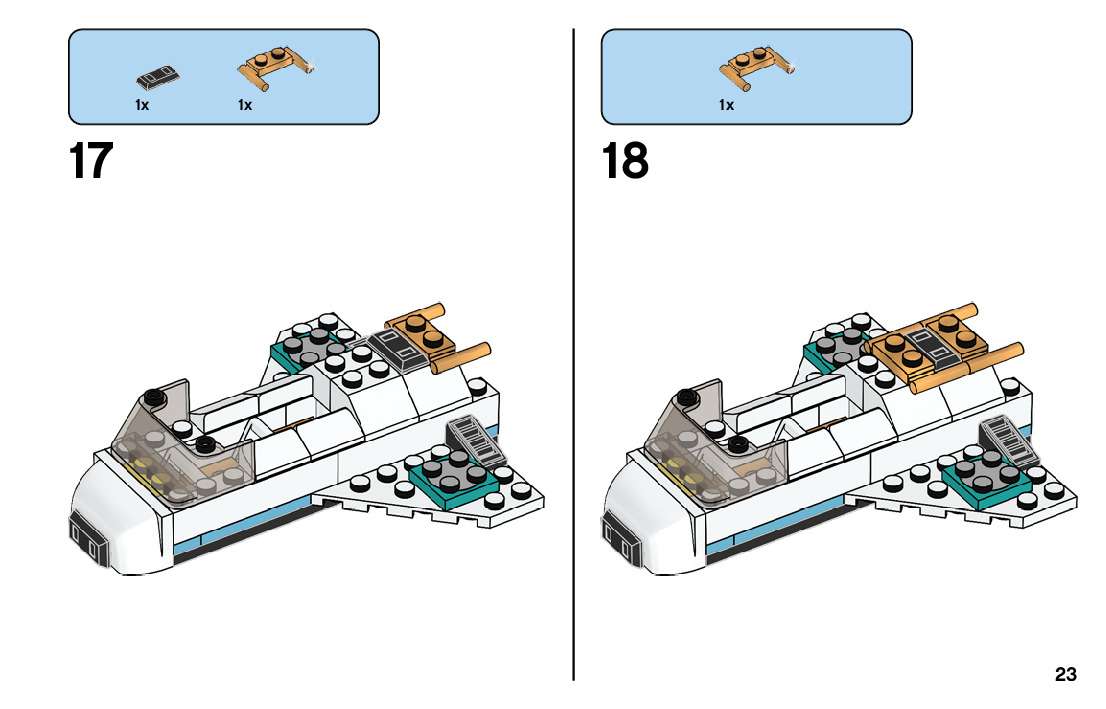 1x 1x

17

1x

18

23