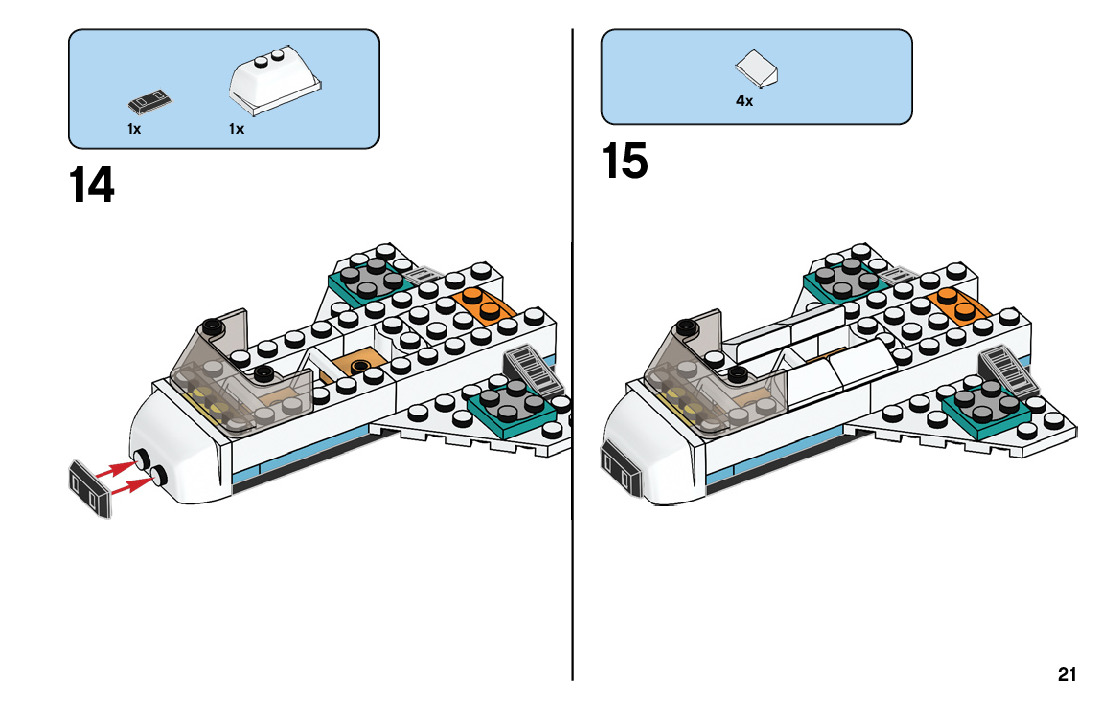 1x 1x

14

4x

15

21