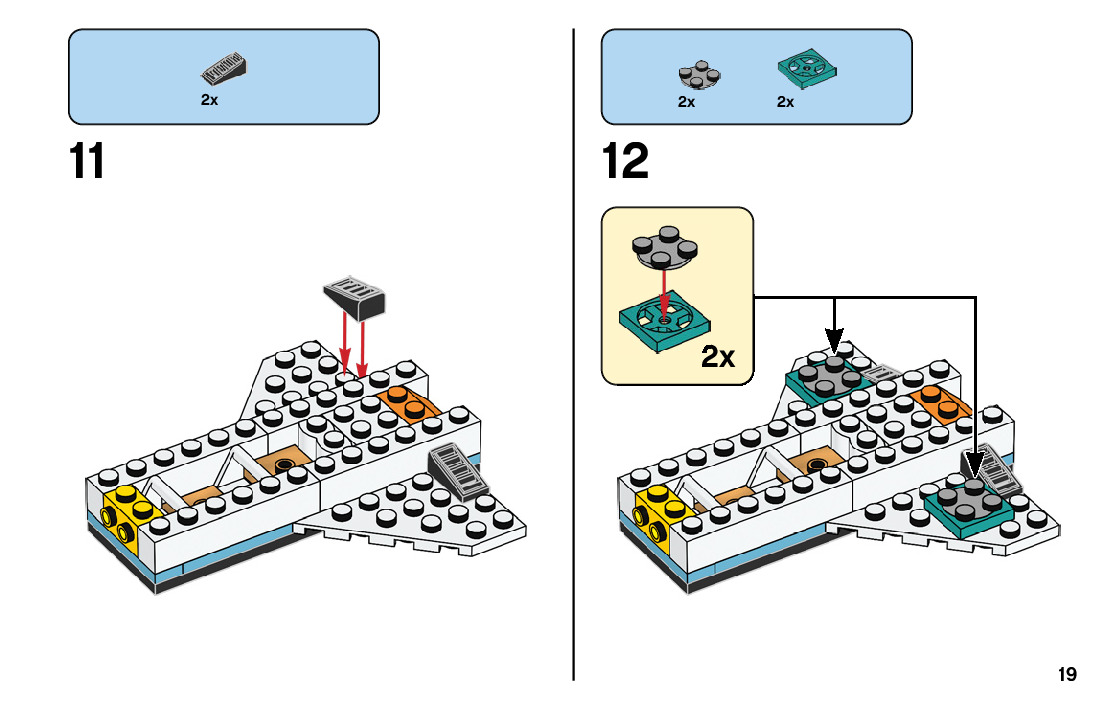 2x

11

2x 2x

12

2x

19