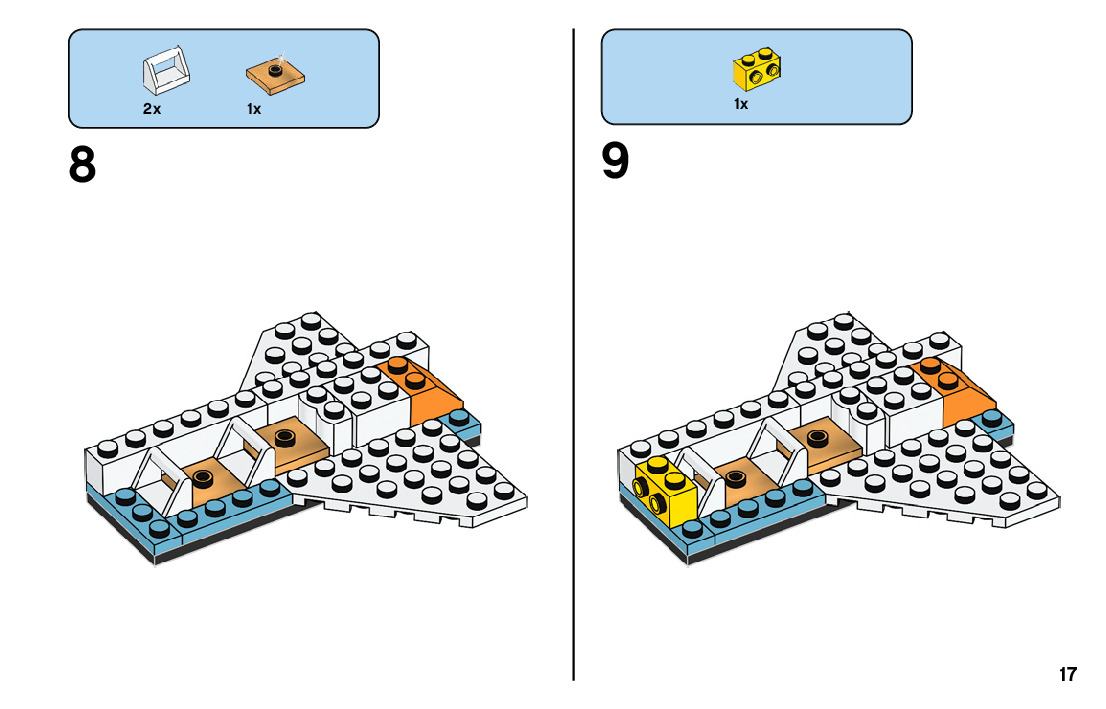 2x 1x

8

1x

9

17