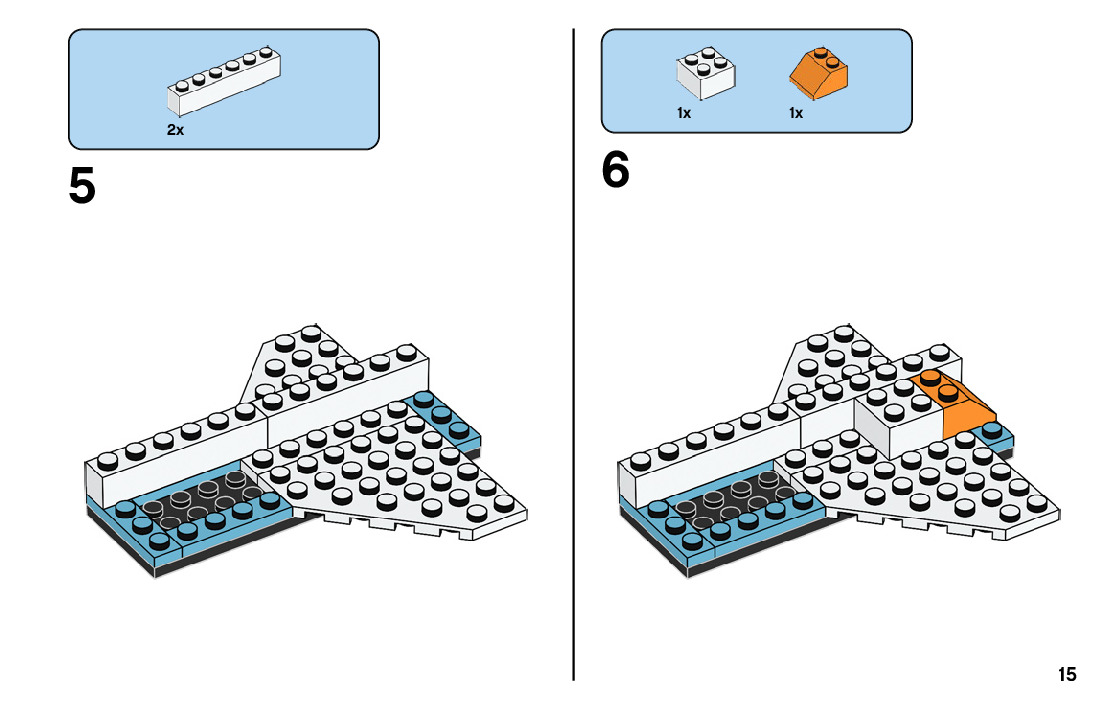 2x

5

1x 1x

6

15