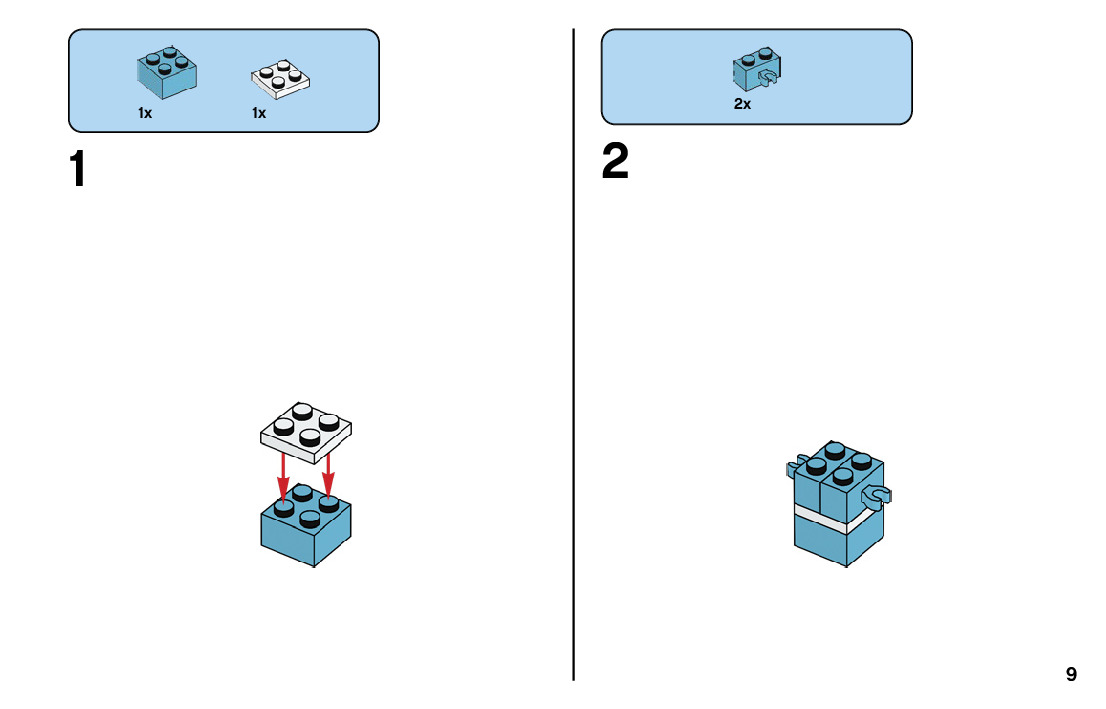 1x 1x

1

2x

2

9