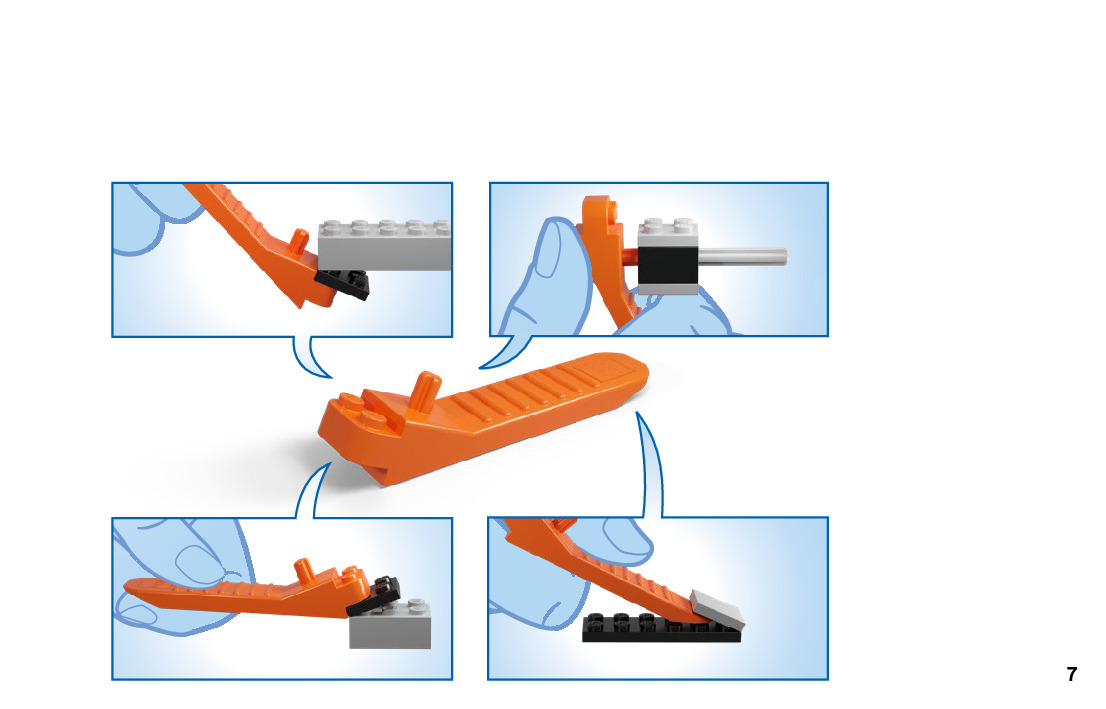 7