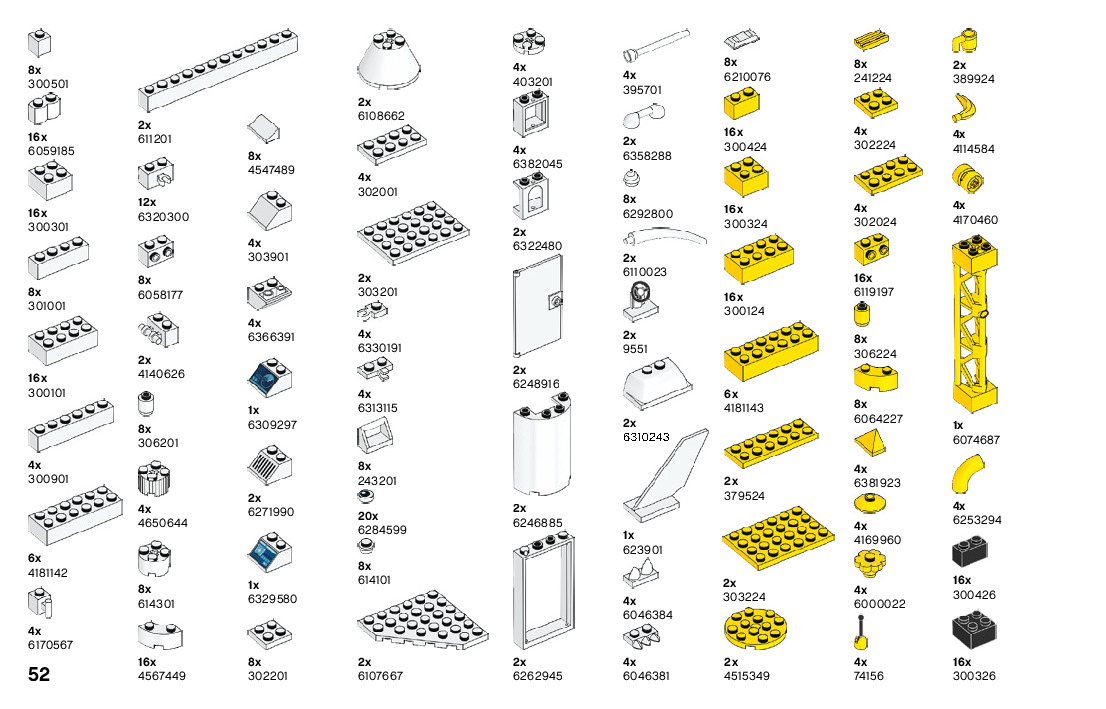 8x
300501

16x
6059185

16x
300301

8x
301001

16x
300101

4x
300901

6x
4181142

4x
6170567

52

2x
611201

12x
6320300

8x
6058177

2x
4140626

8x
306201

4x
4650644

8x
614301

16x
4567449

8x
4547489

4x
303901

4x
6366391

1x
6309297

2x
6271990

1x
6329580

8x
302201

2x
6108662

4x
302001

2x
303201

4x
6330191

4x
6313115

8x
243201

20x
6284599

8x
614101

2x
6107667

4x
403201

4x
6382045

2x
6322480

2x
6248916

2x
6246885

2x
6262945

4x
395701

2x
6358288

8x
6292800

2x
6110023

2x
9551

2x
6310243

1x
623901

4x
6046384

4x
6046381

8x
6210076

16x
300424

16x
300324

16x
300124

6x
4181143

2x
379524

2x
303224

2x
4515349

8x
241224

4x
302224

4x
302024

16x
6119197

8x
306224

8x
6064227

4x
6381923

4x
4169960

4x
6000022

4x
74156

2x
389924

4x
4114584

4x
4170460

1x
6074687

4x
6253294

16x
300426

16x
300326