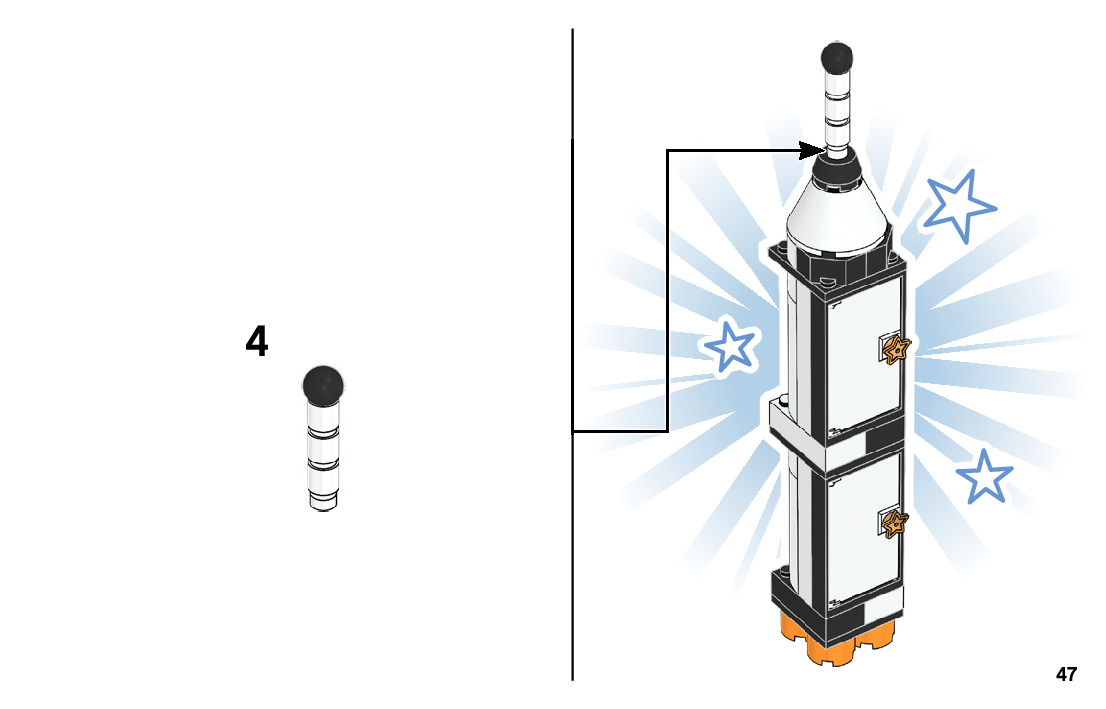 4

47