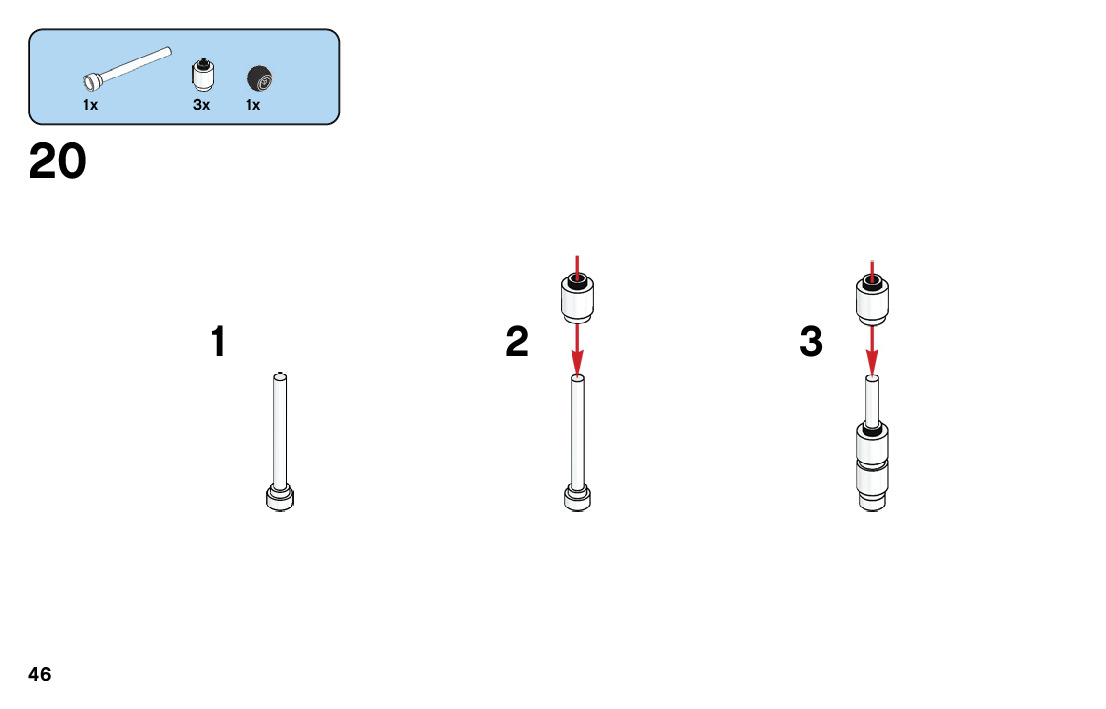 1x 3x 1x

20

1

2

3

46