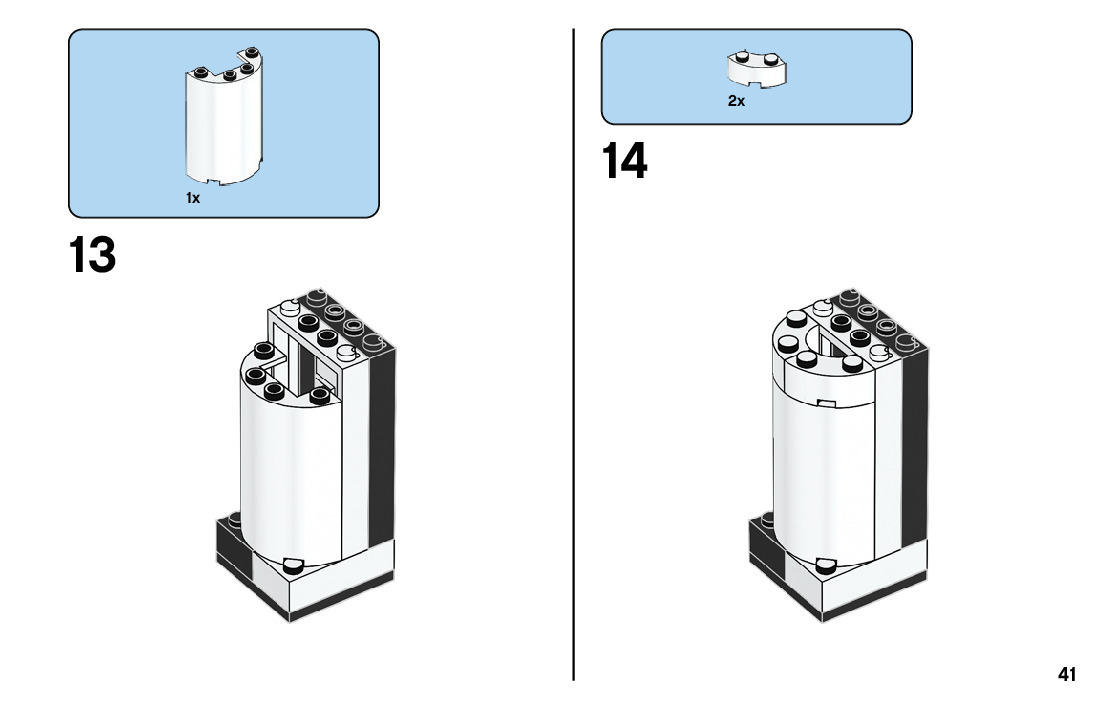 1x

13

2x

14

41