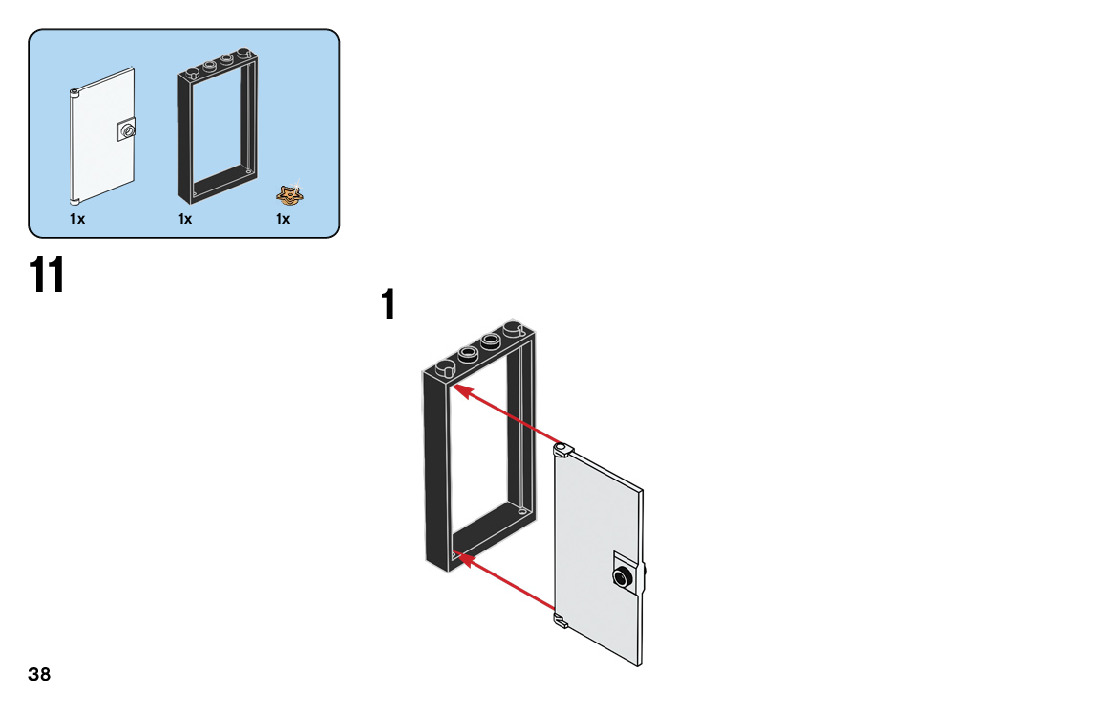 1x 1x 1x

11

1

38