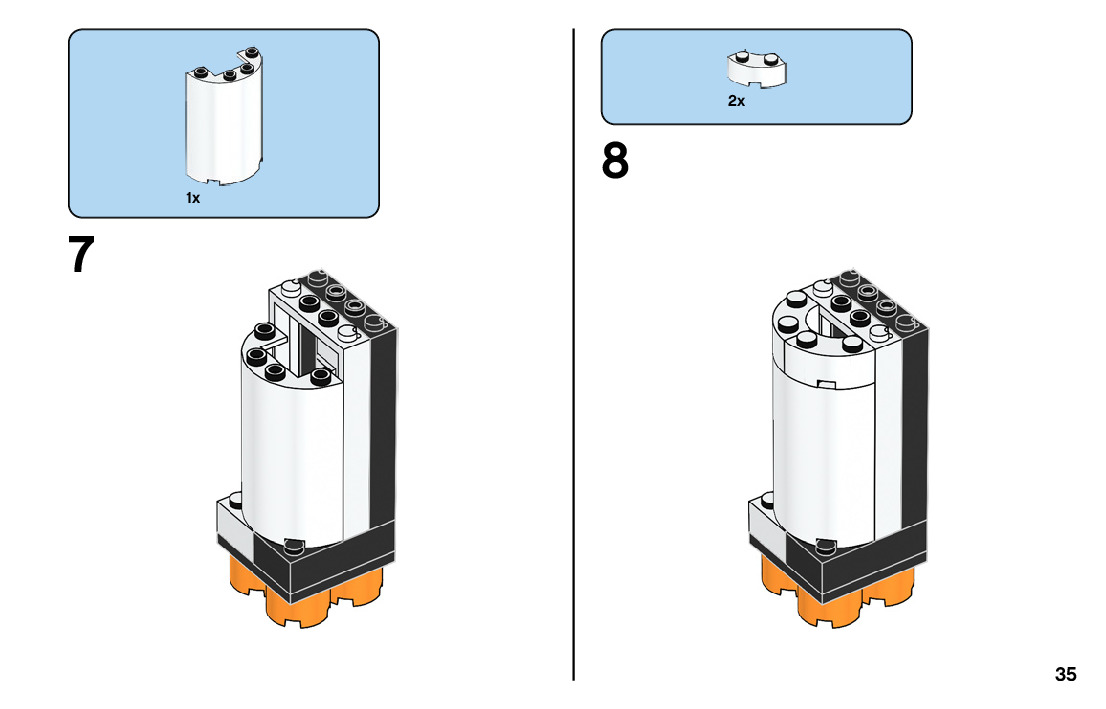 1x

7

2x

8

35