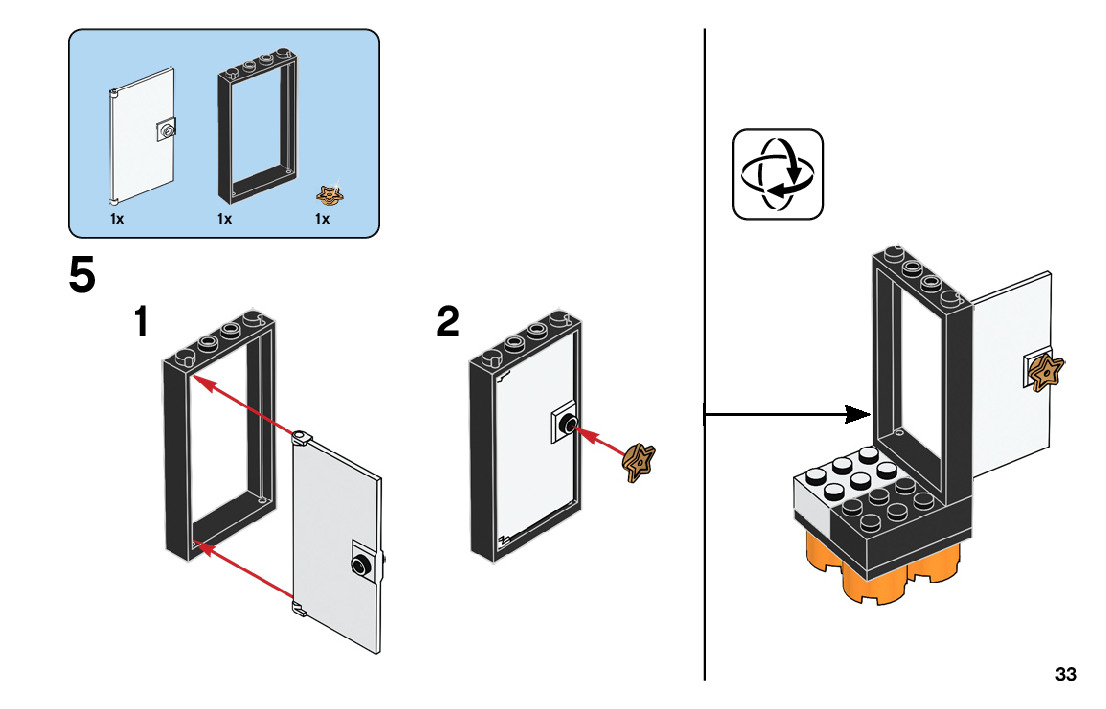 1x
1x
1x

5

1

2

33