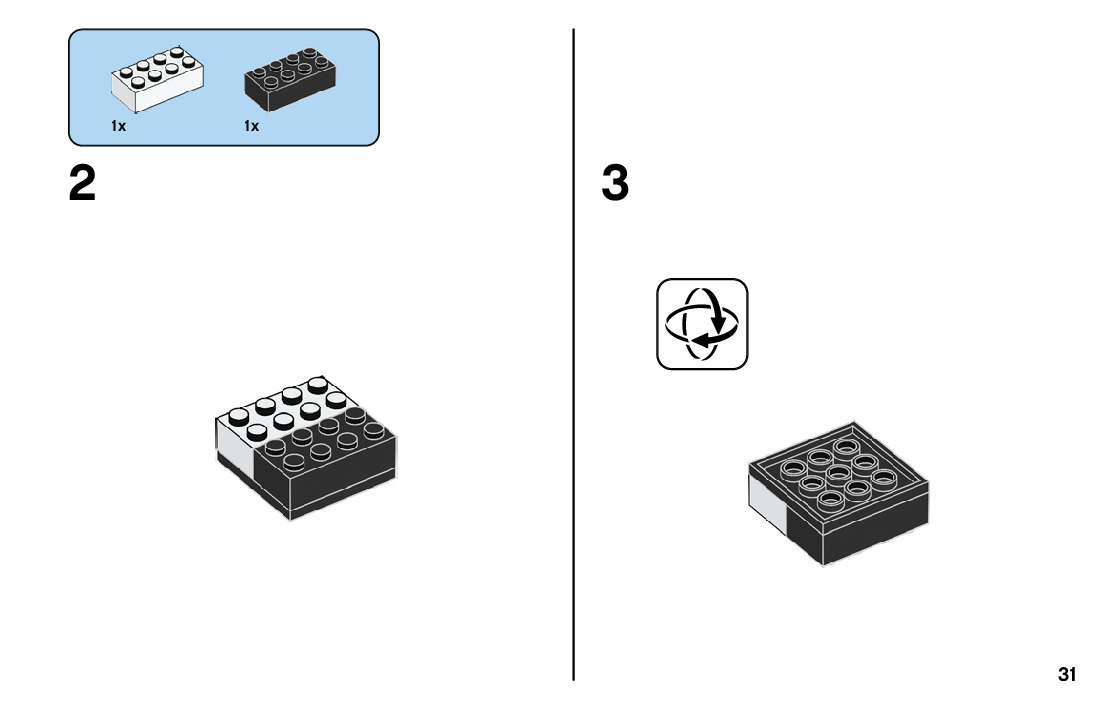 1x 1x

2

3

31