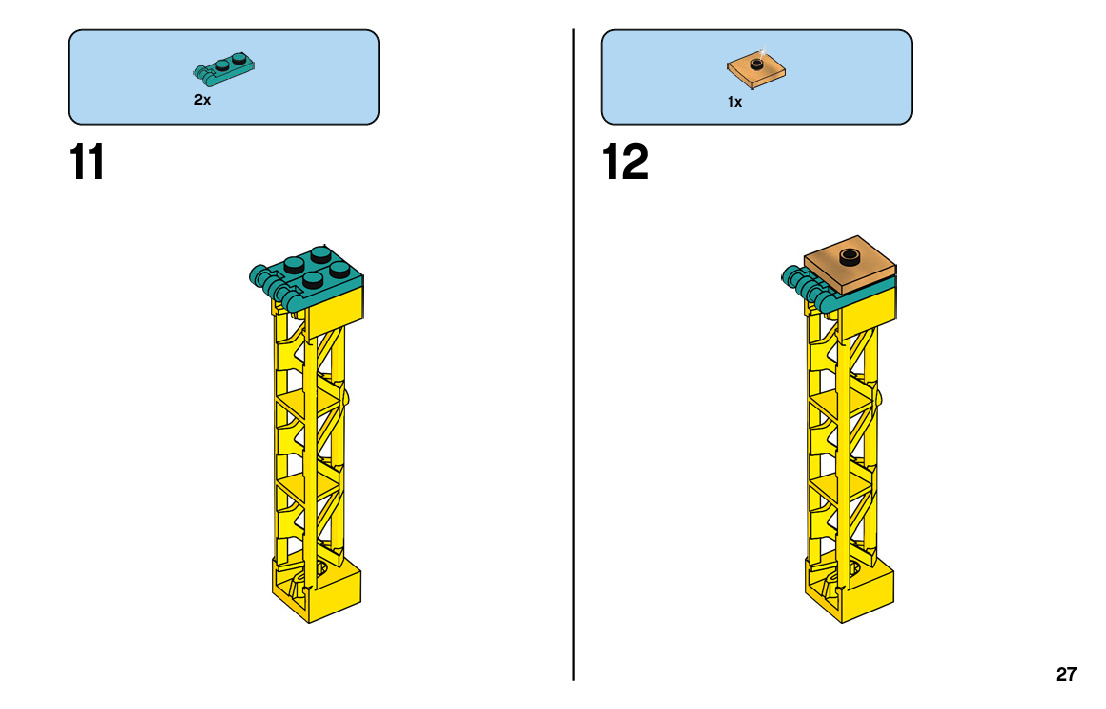 2x

11

1x

12

27