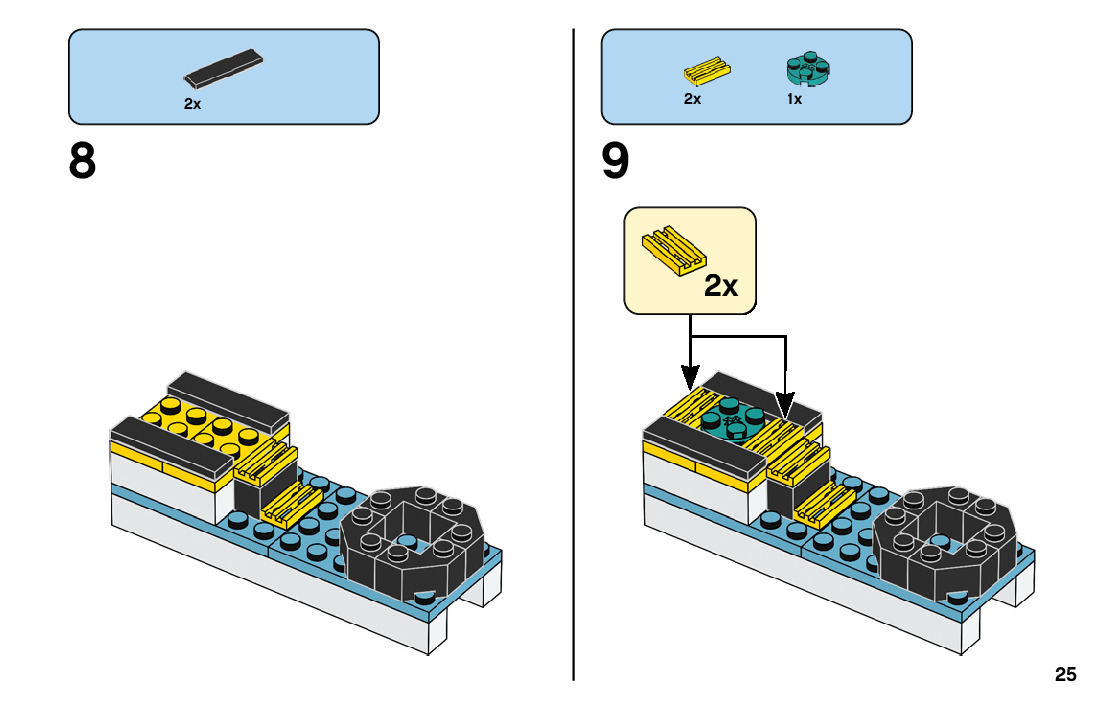 2x

8

2x 1x

9

2x

25