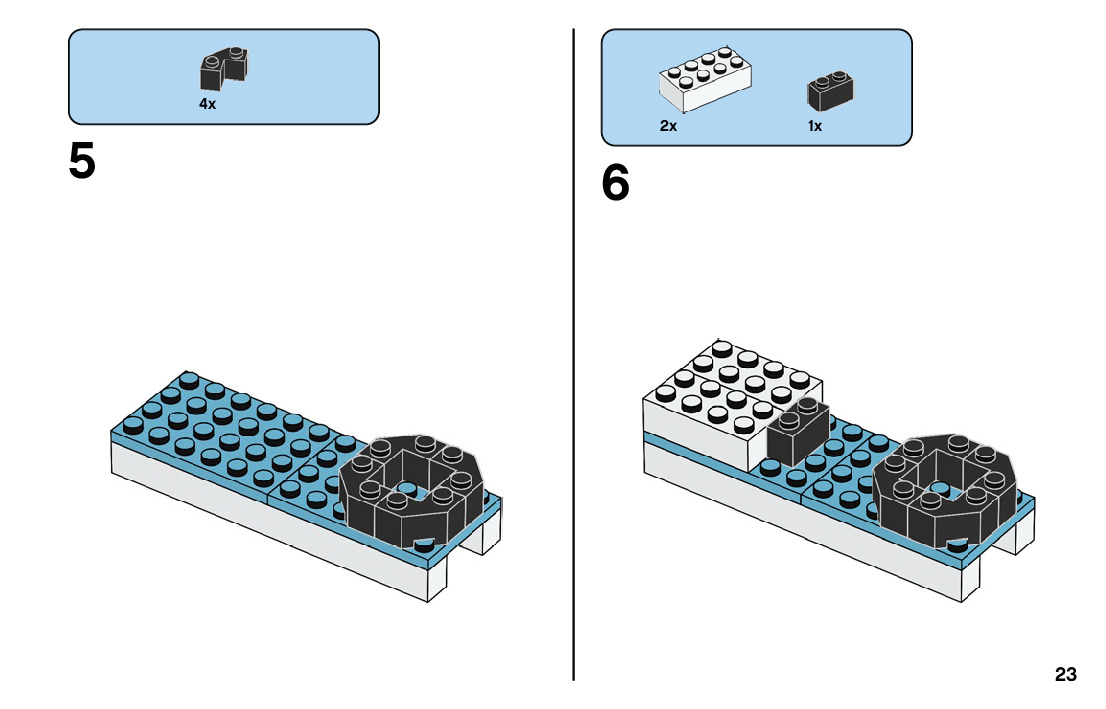 4x

5

2x

1x

6

23