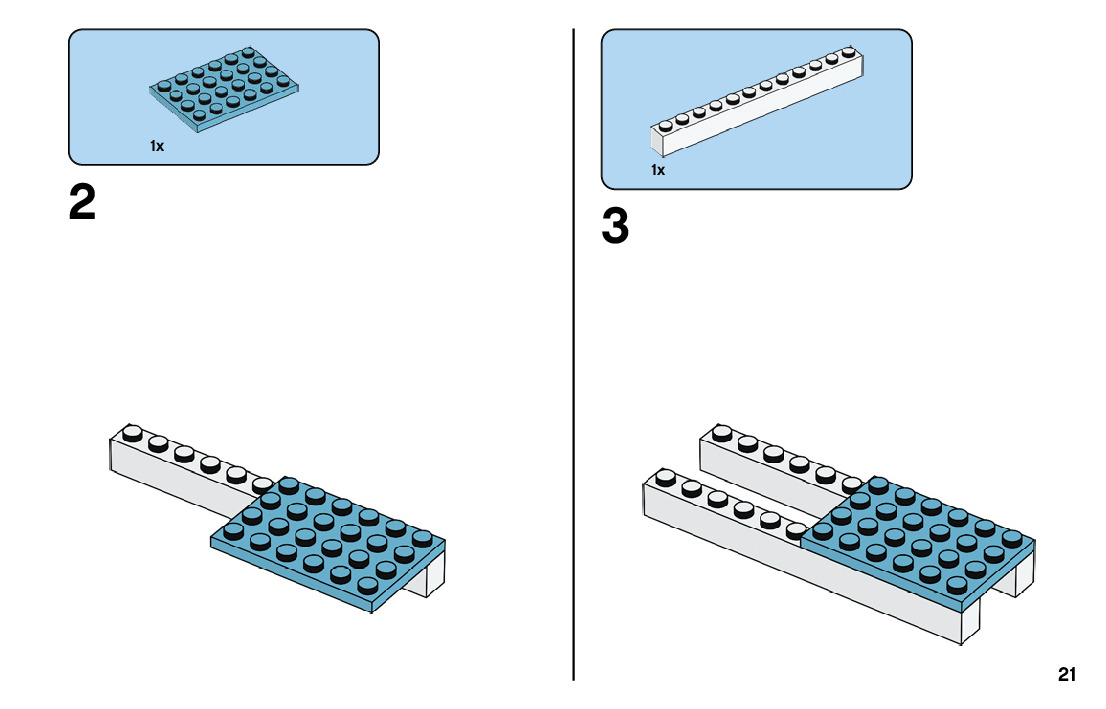 1x

2

1x

3

21