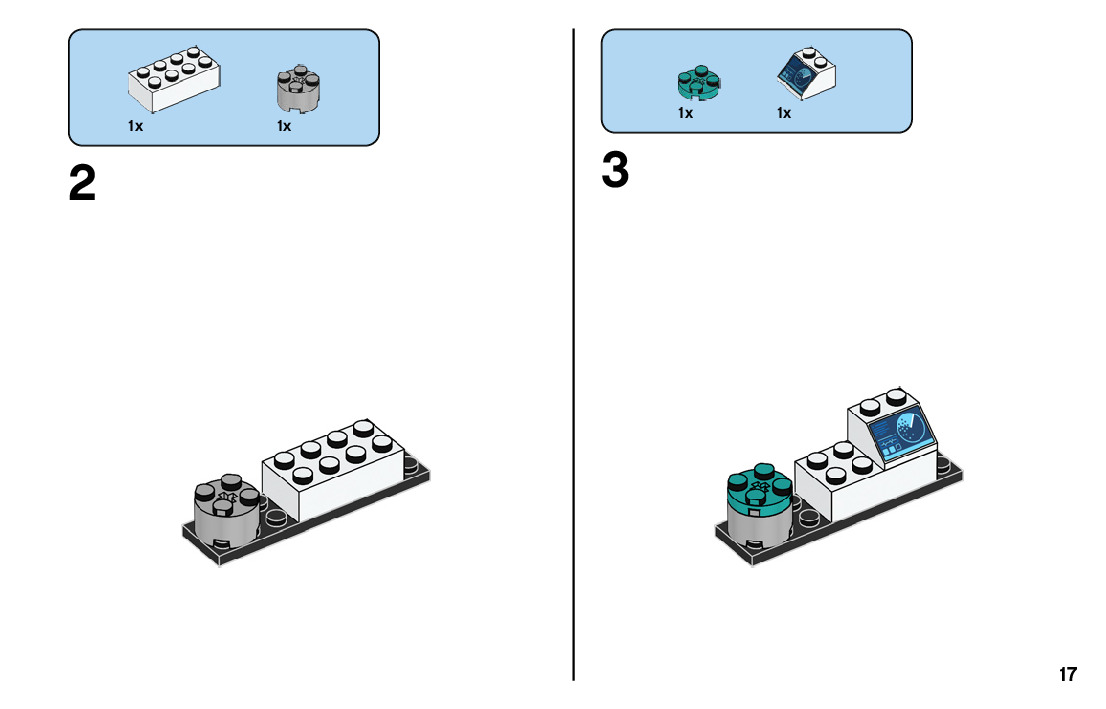 1x 1x

2

1x 1x

3

17