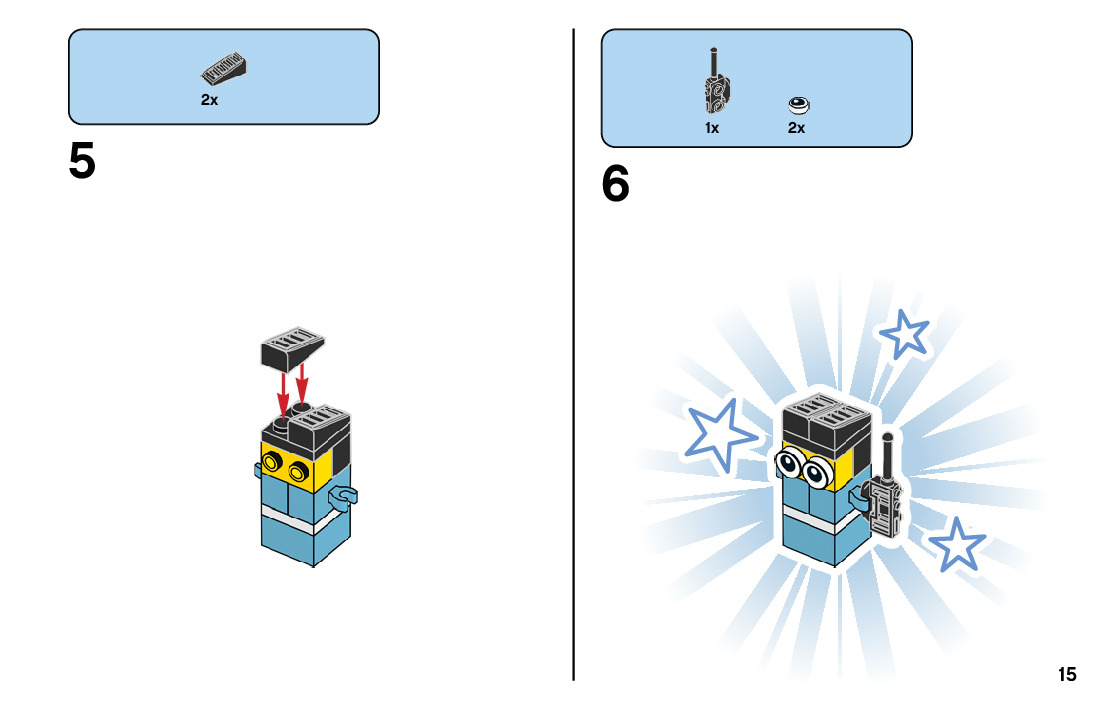 2x

5

1x 2x

6

15