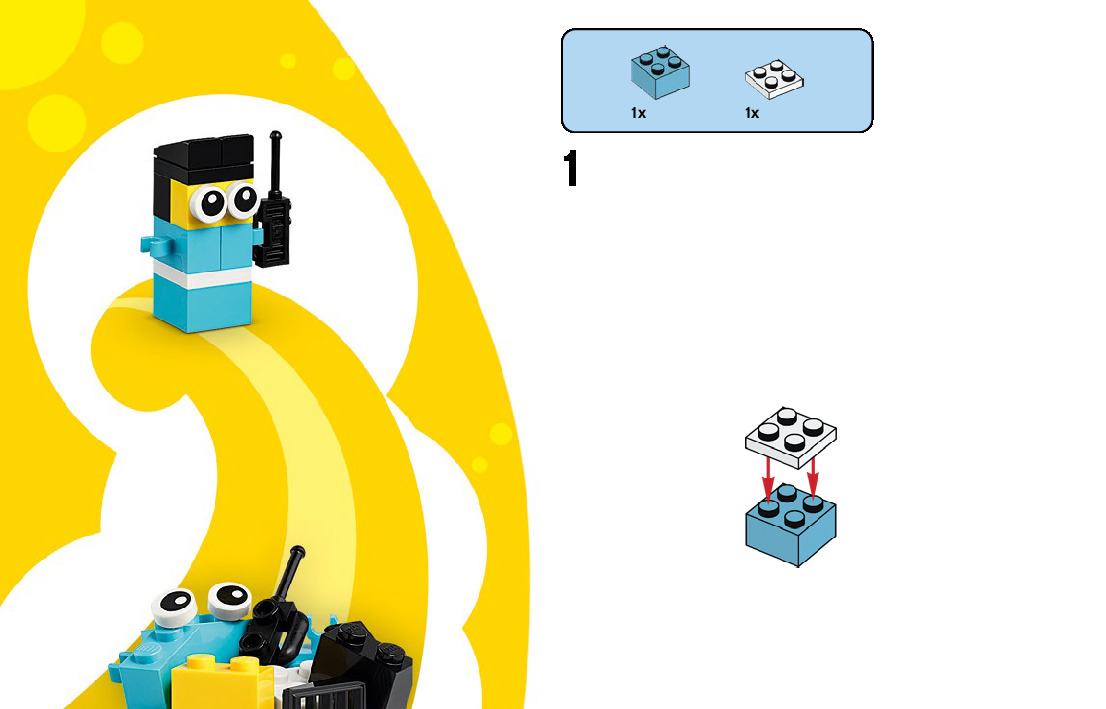 1x

1x

1