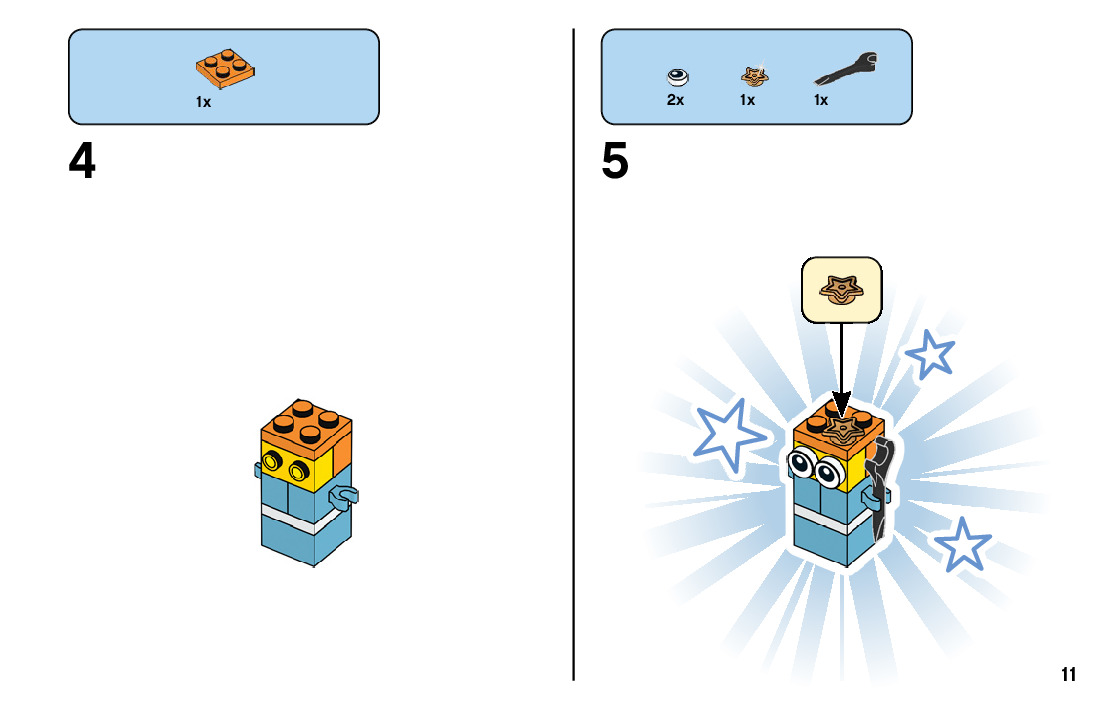 1x

4

2x 1x 1x

5

11