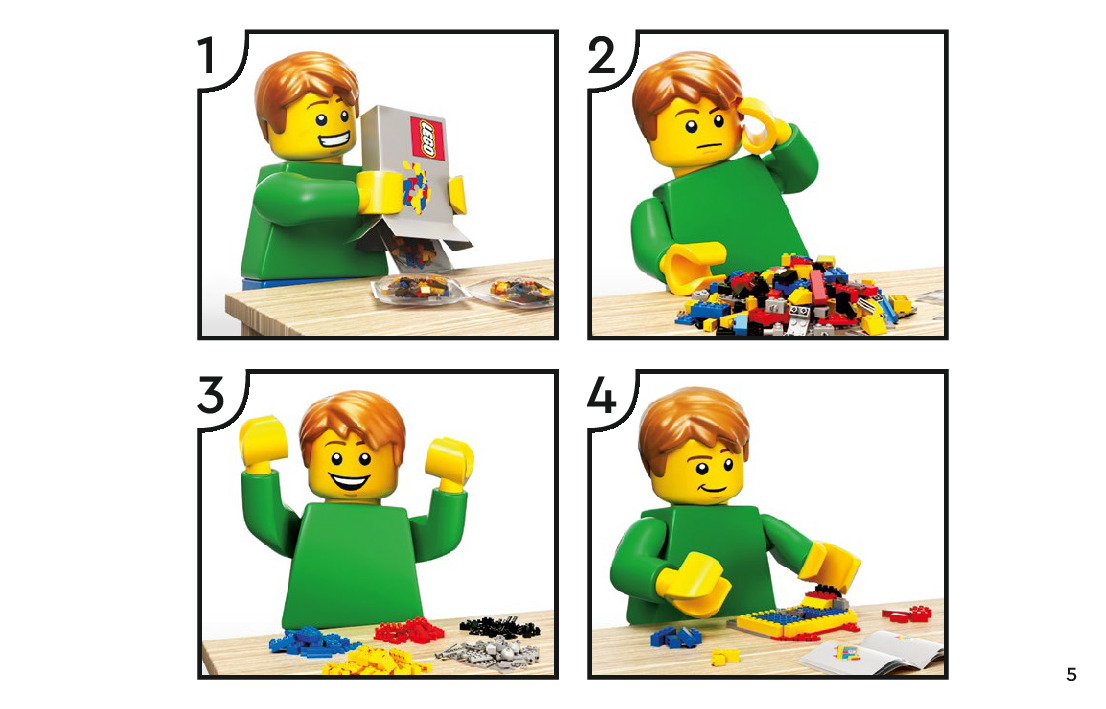 1

LEGO

2

3

4

5