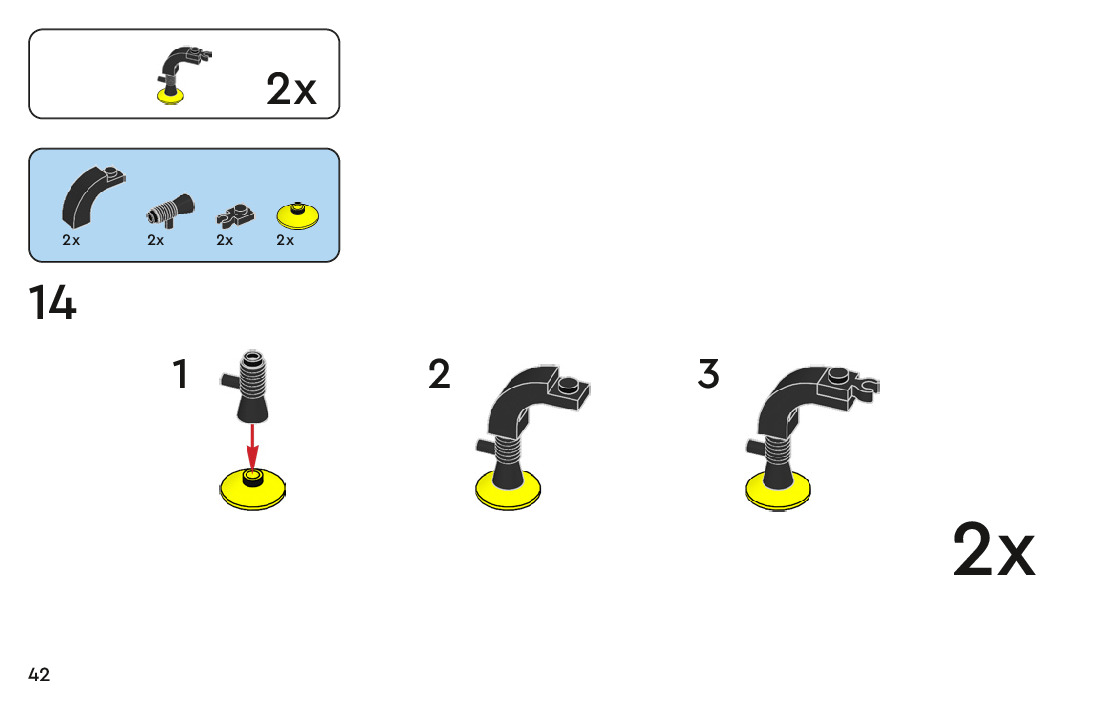 2x

2x 2x 2x 2x

14

1

2

3

2x

42