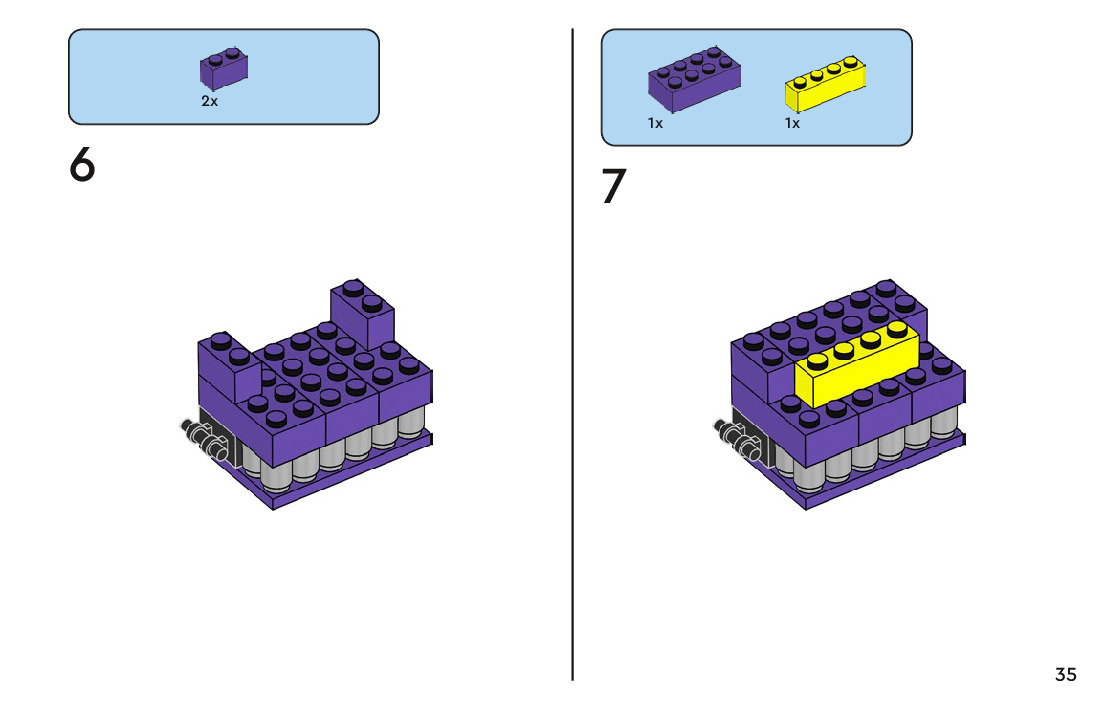 2x

6

1x

1x

7

35