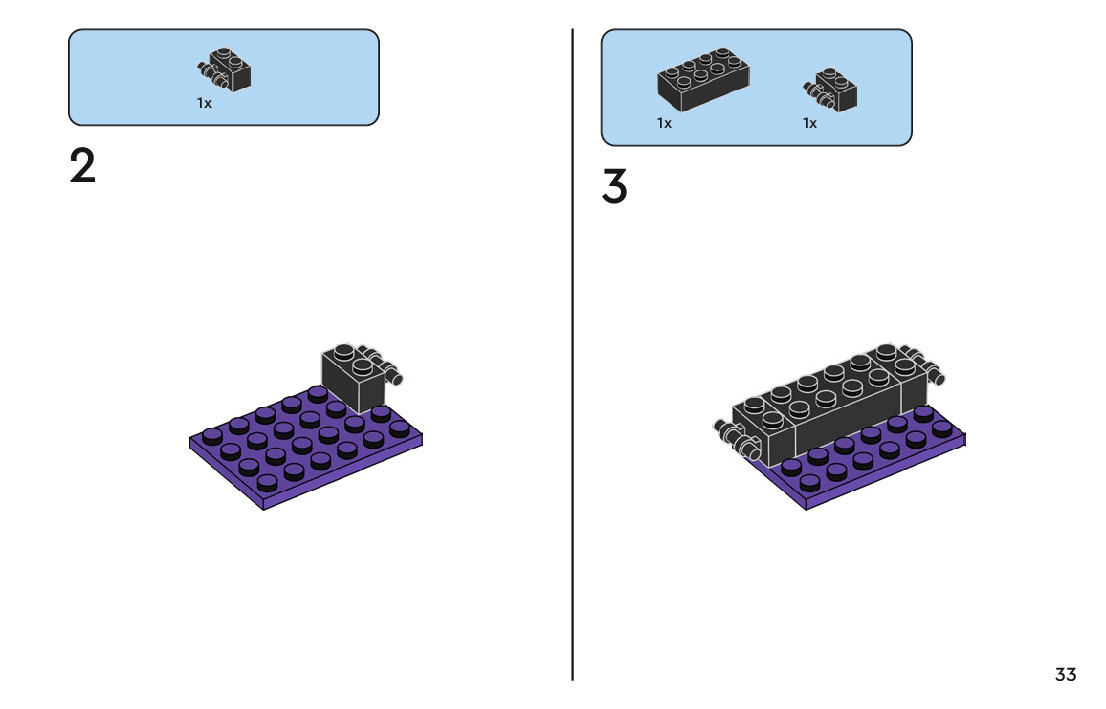 1x

2

1x

1x

3

33