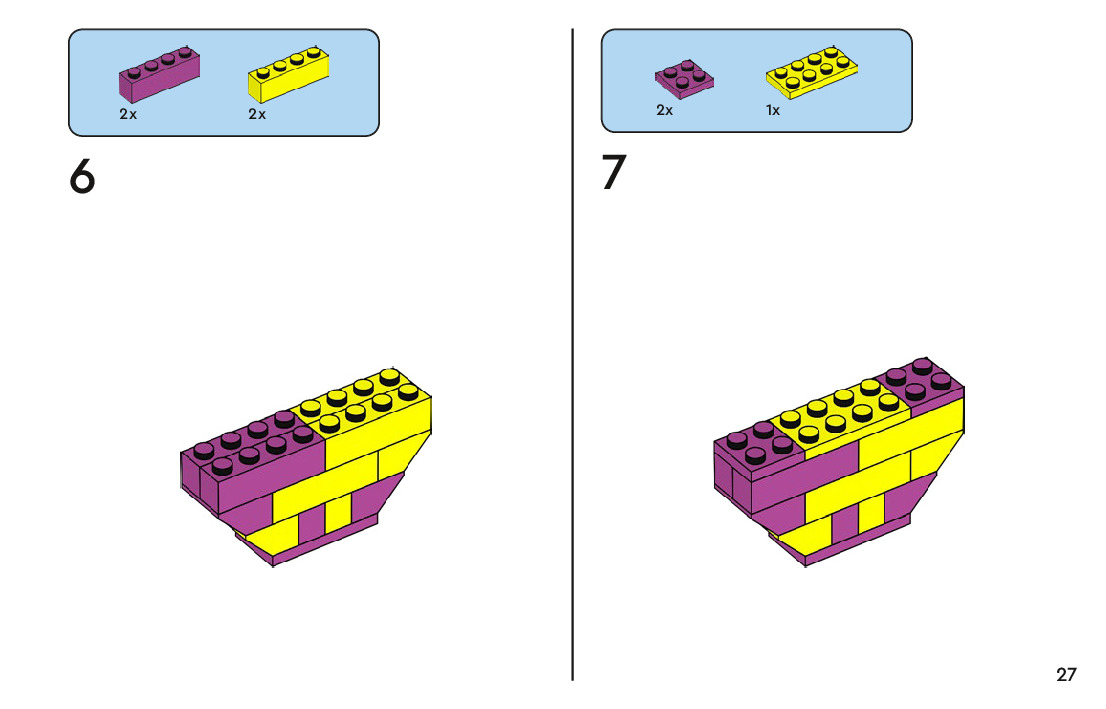 2x 2x

6

2x 1x

7

27