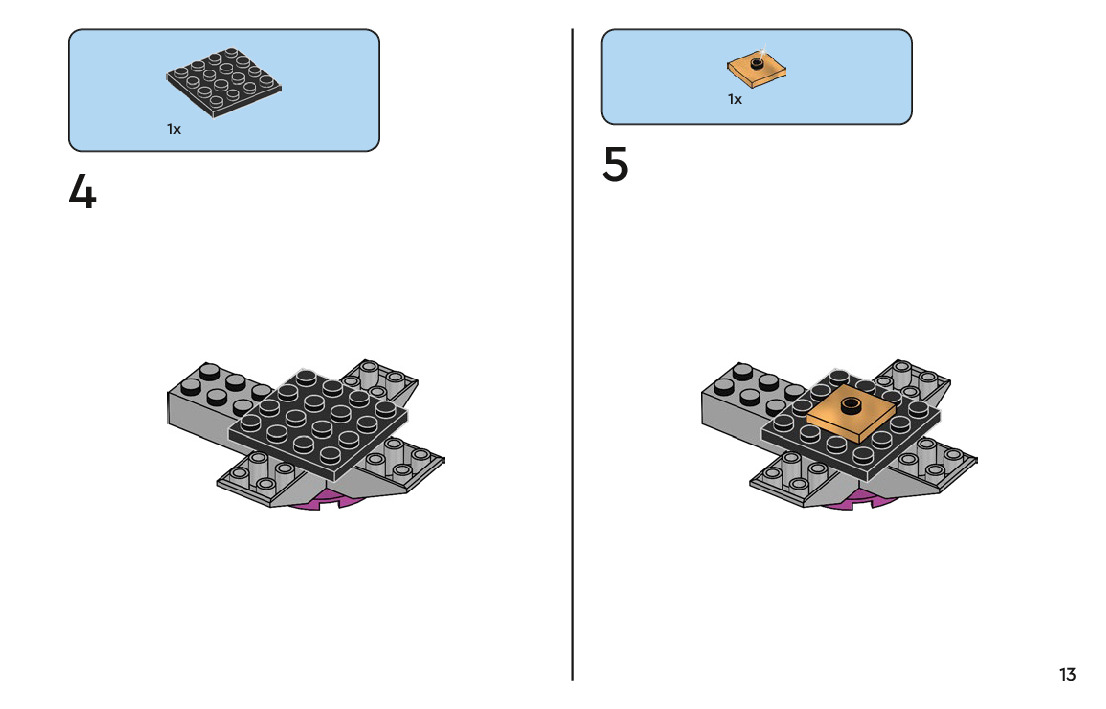 1x

4

1x

5

13