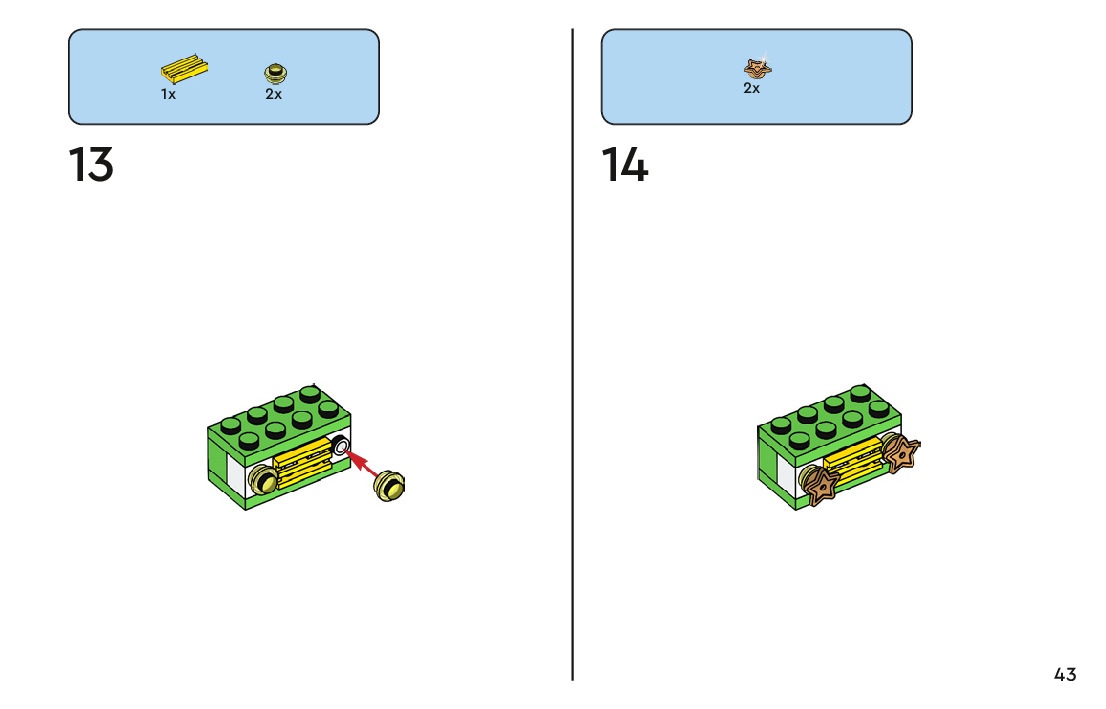 1x 2x

13

2x

14

43