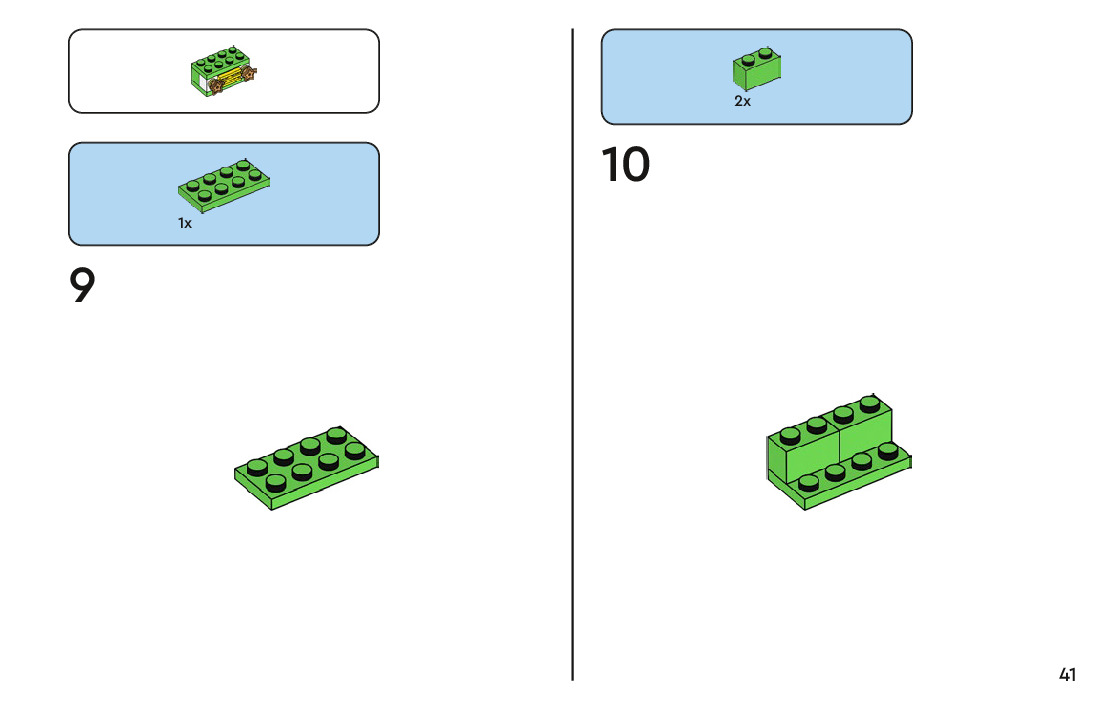 1x

9

2x

10

41