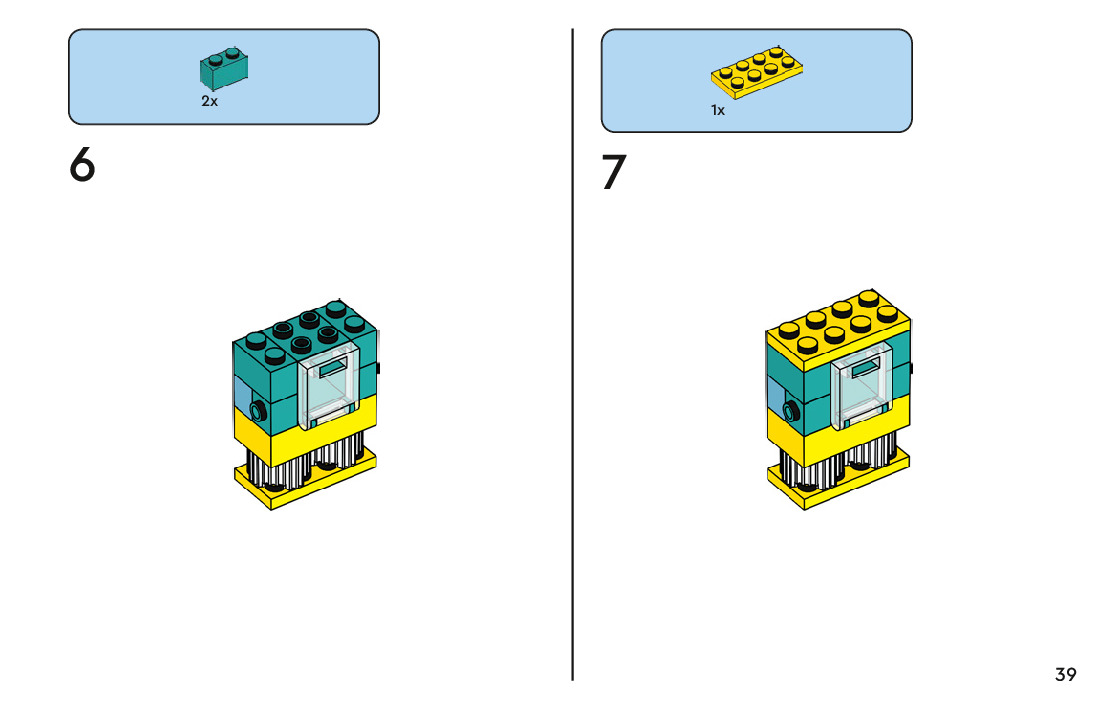 2x

6

1x

7

39