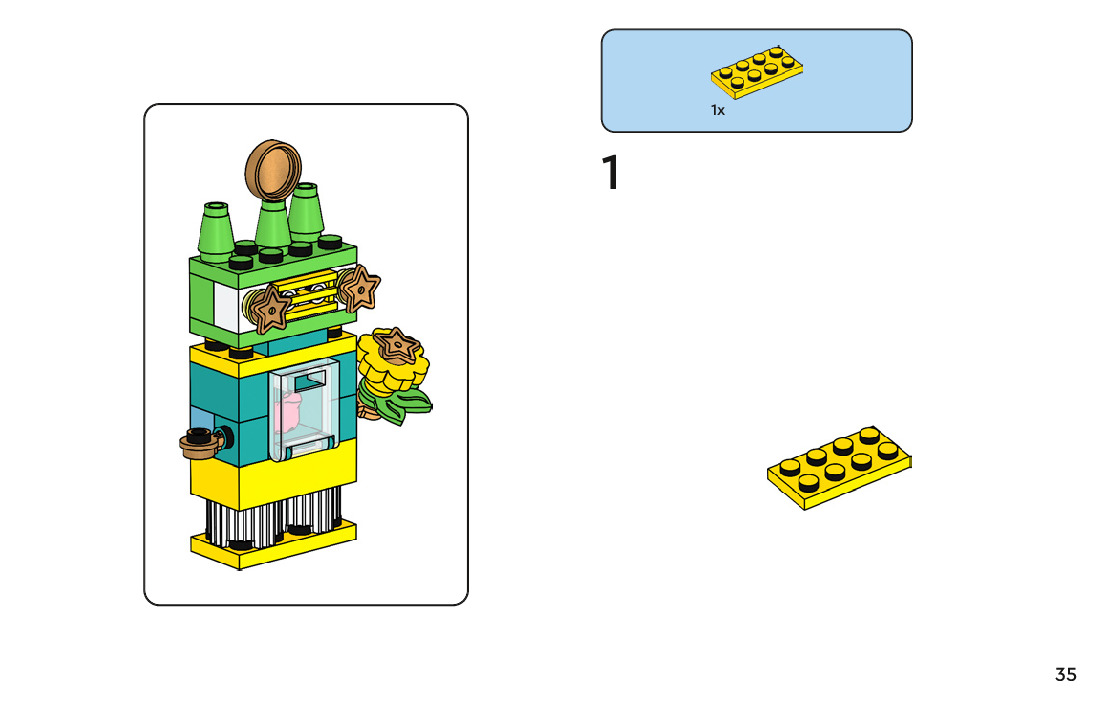 1x

1

35