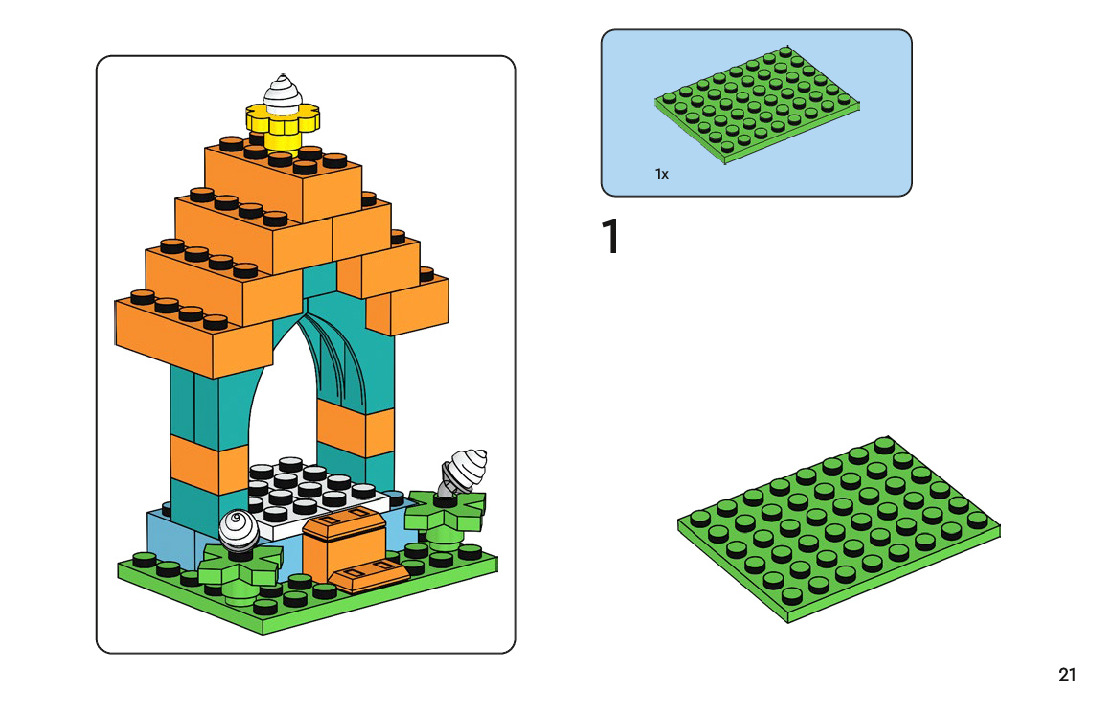 1x

1

21