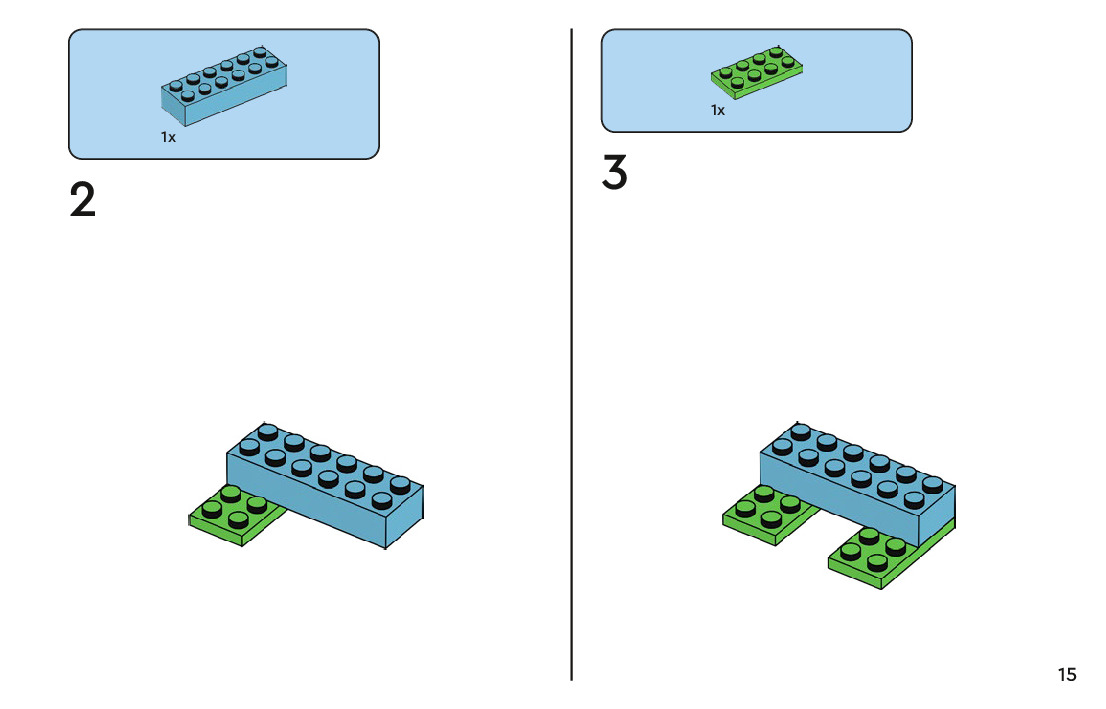 1x

2

1x

3

15