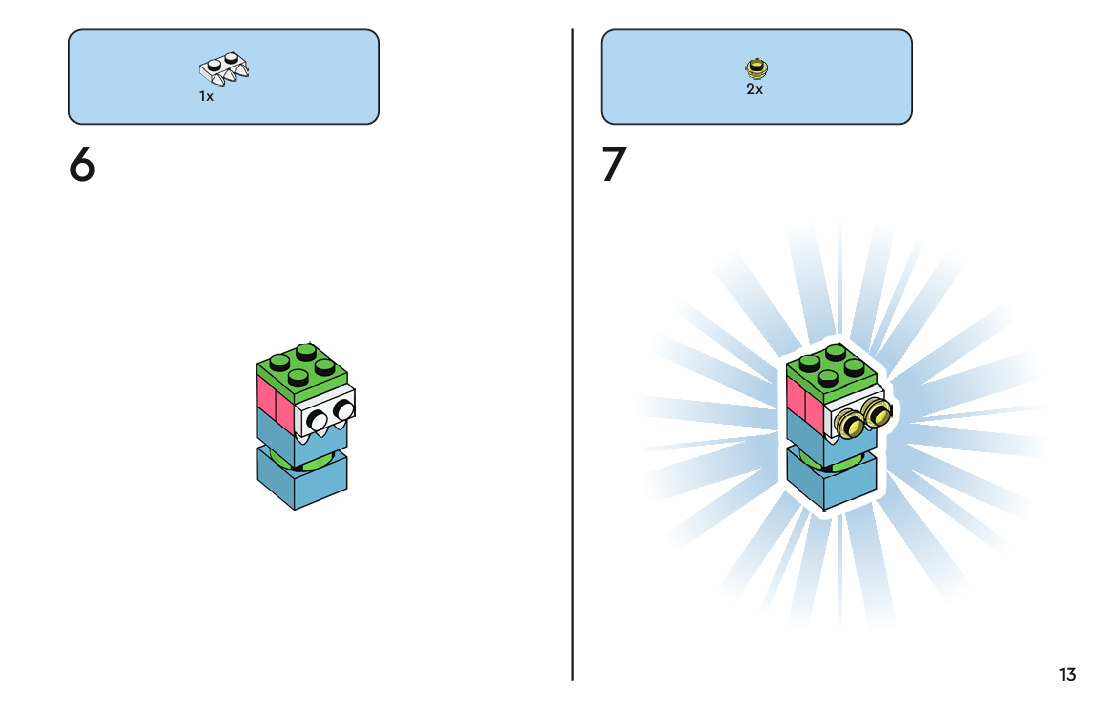 1x

6

2x

7

13