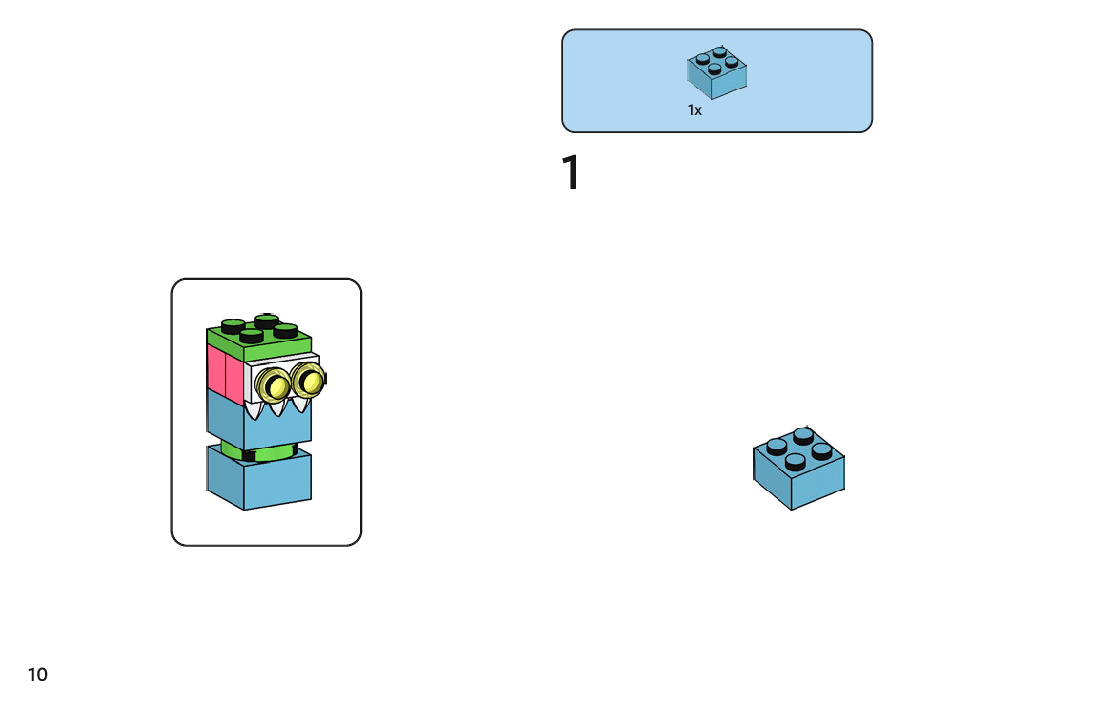 1x

1

10