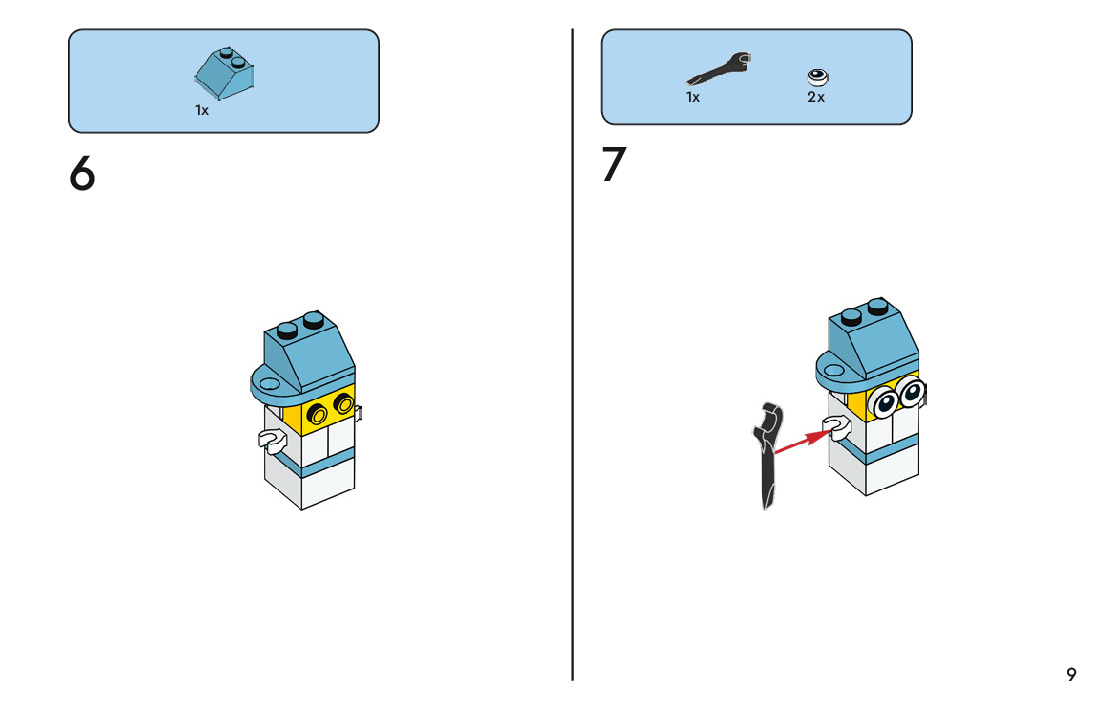 1x

6

1x

2x

7

9