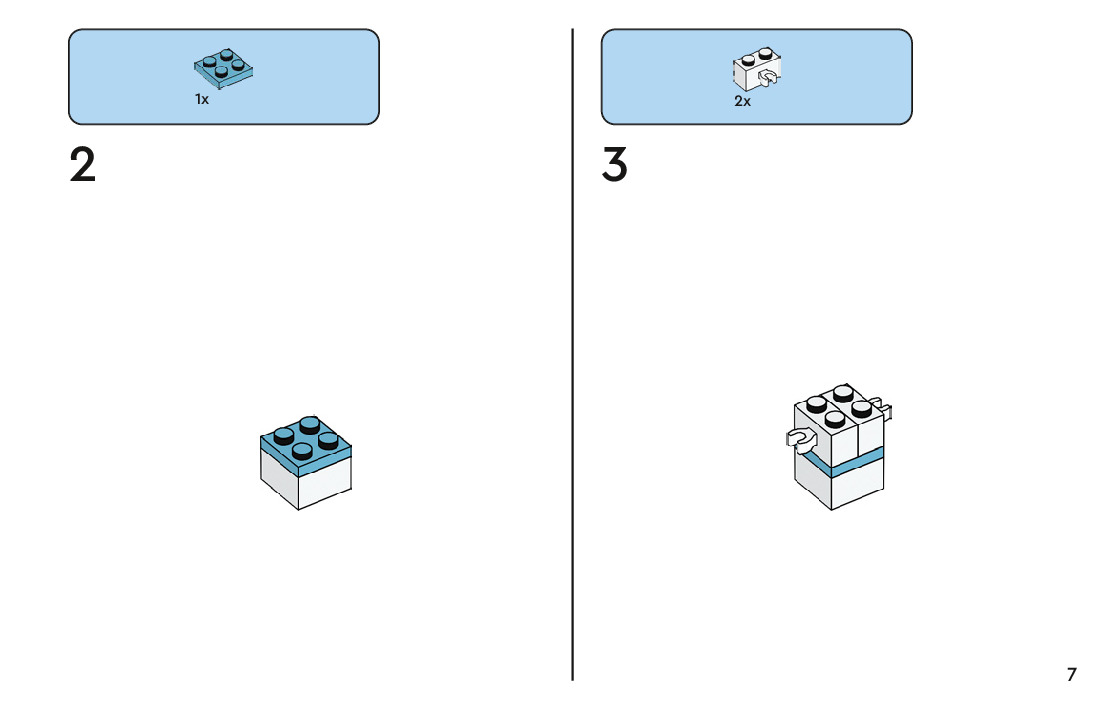 1x

2

2x

3

7