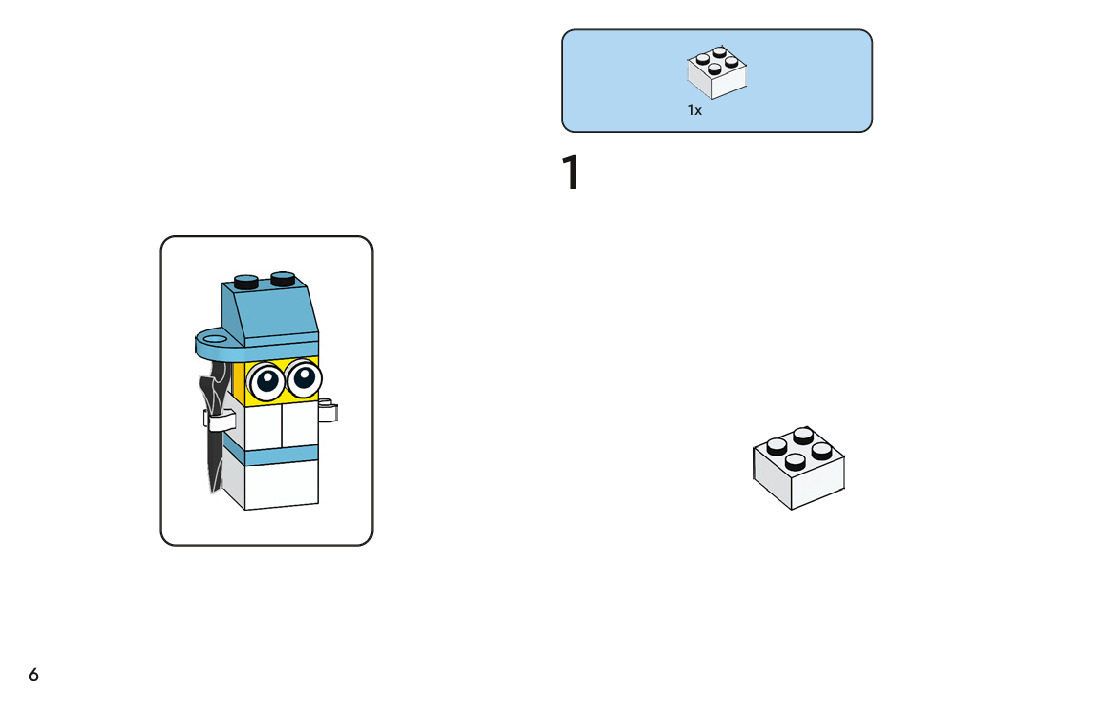 1x

1

6