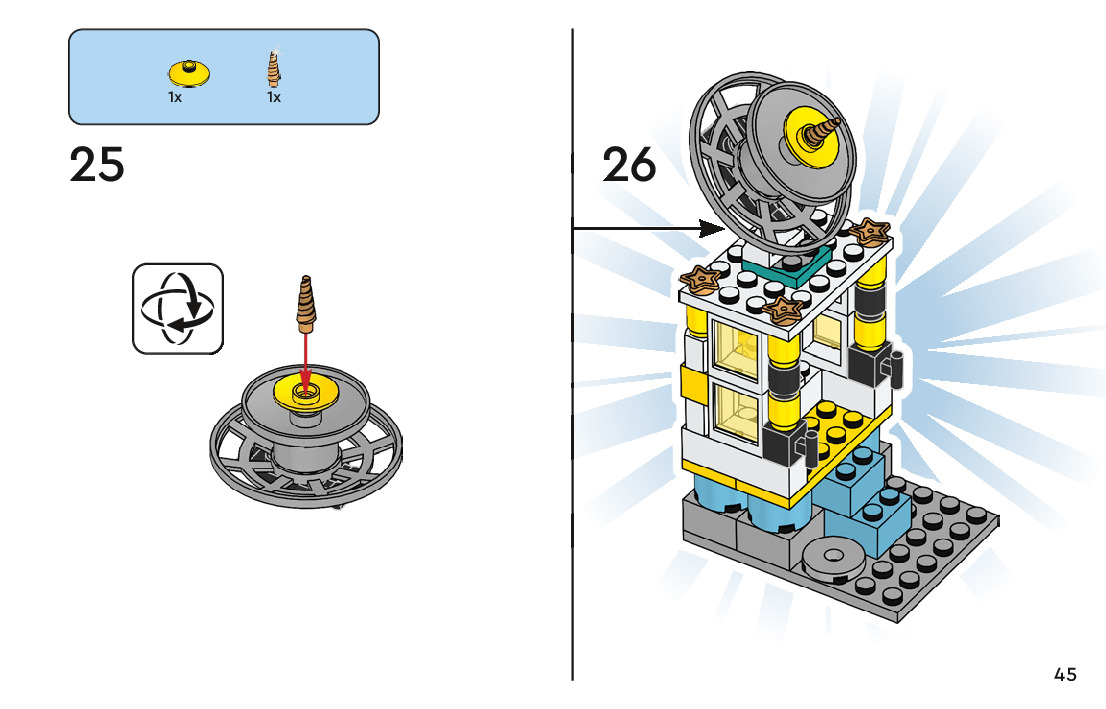 1x
1x

25

26

45