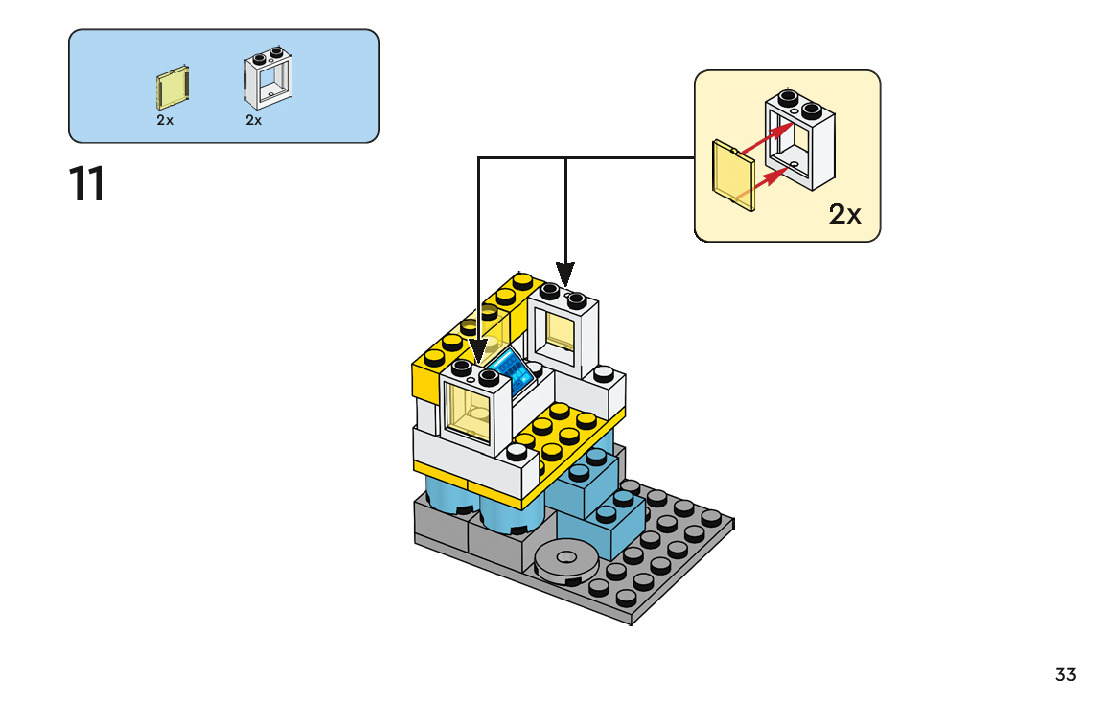 2x 2x

11

2x

33