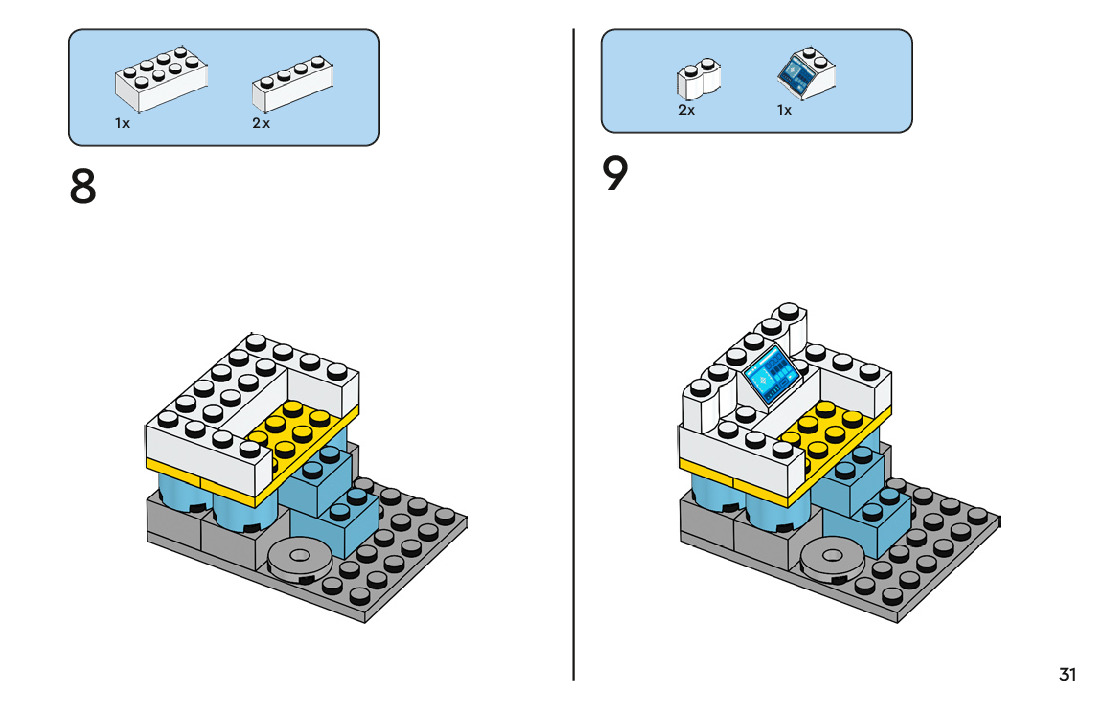 1x 2x

8

2x 1x

9

31