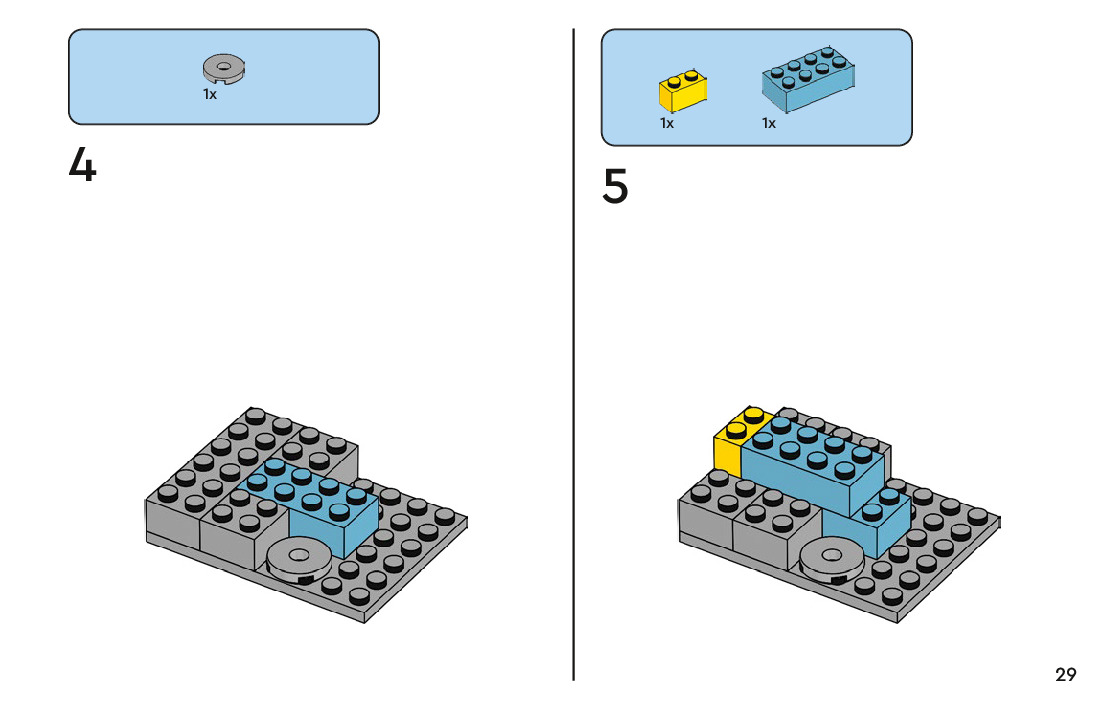 1x

4

1x 1x

5

29