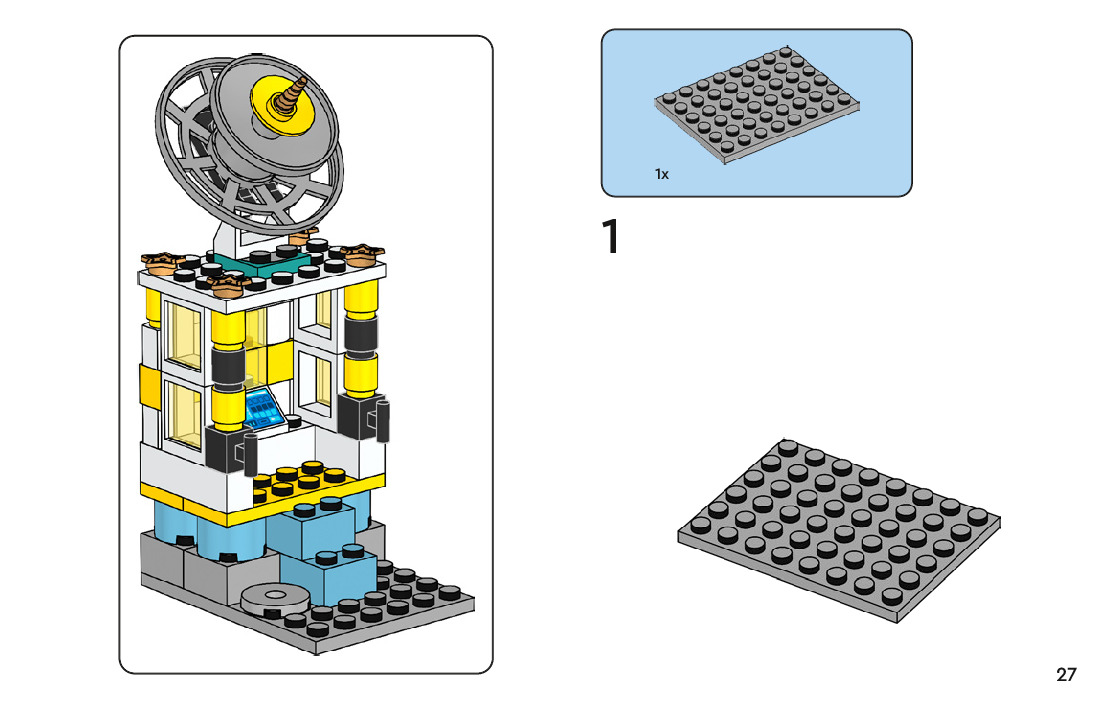 1x

1

27