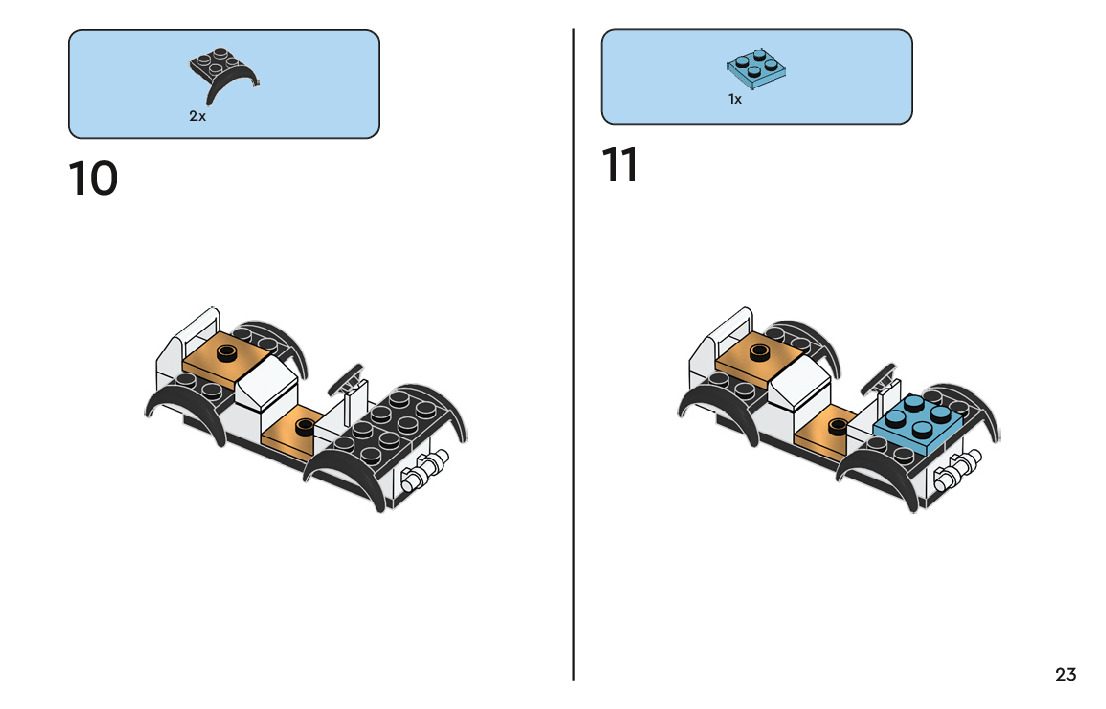 2x

10

1x

11

23